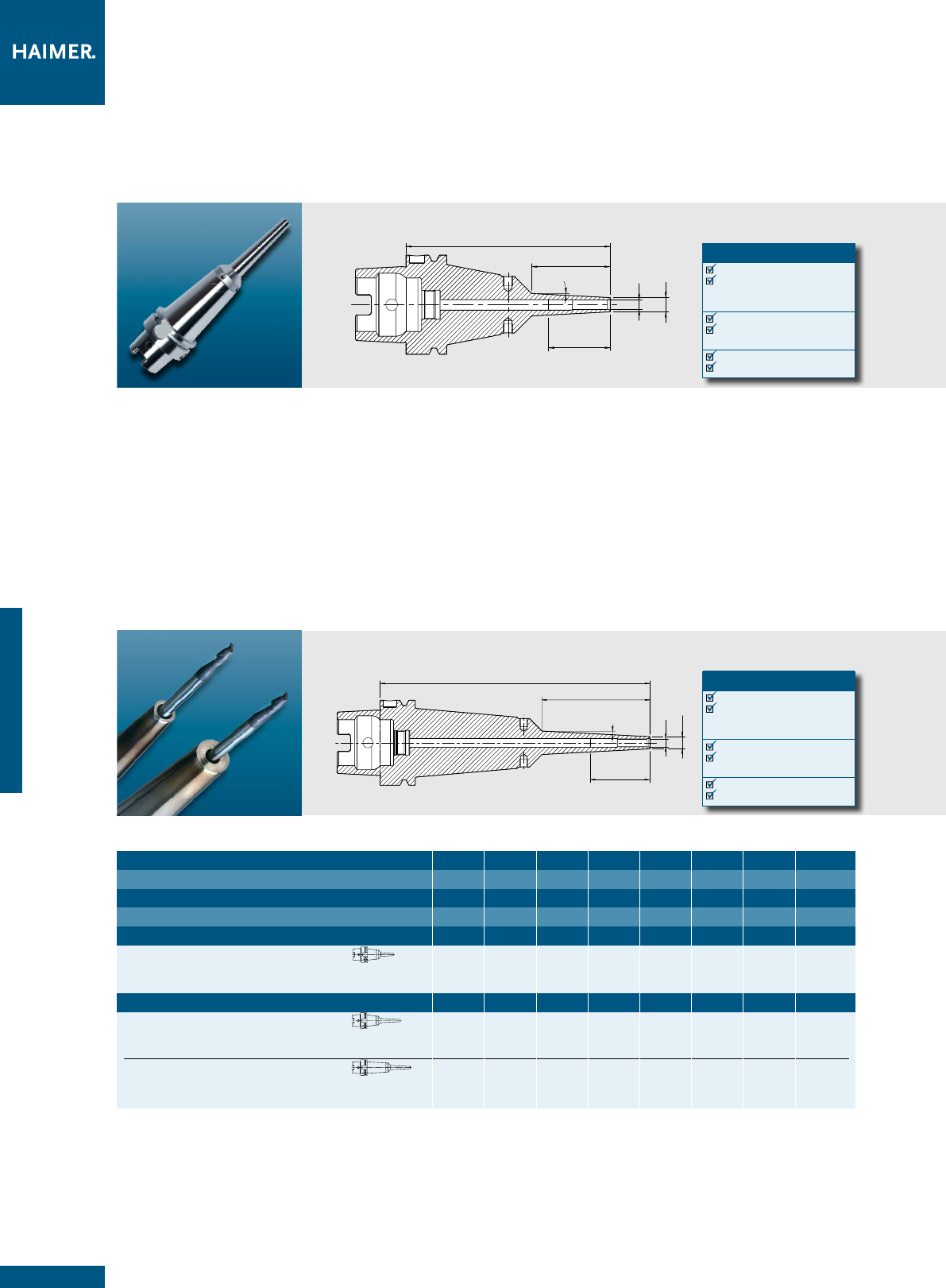 HAIMER.