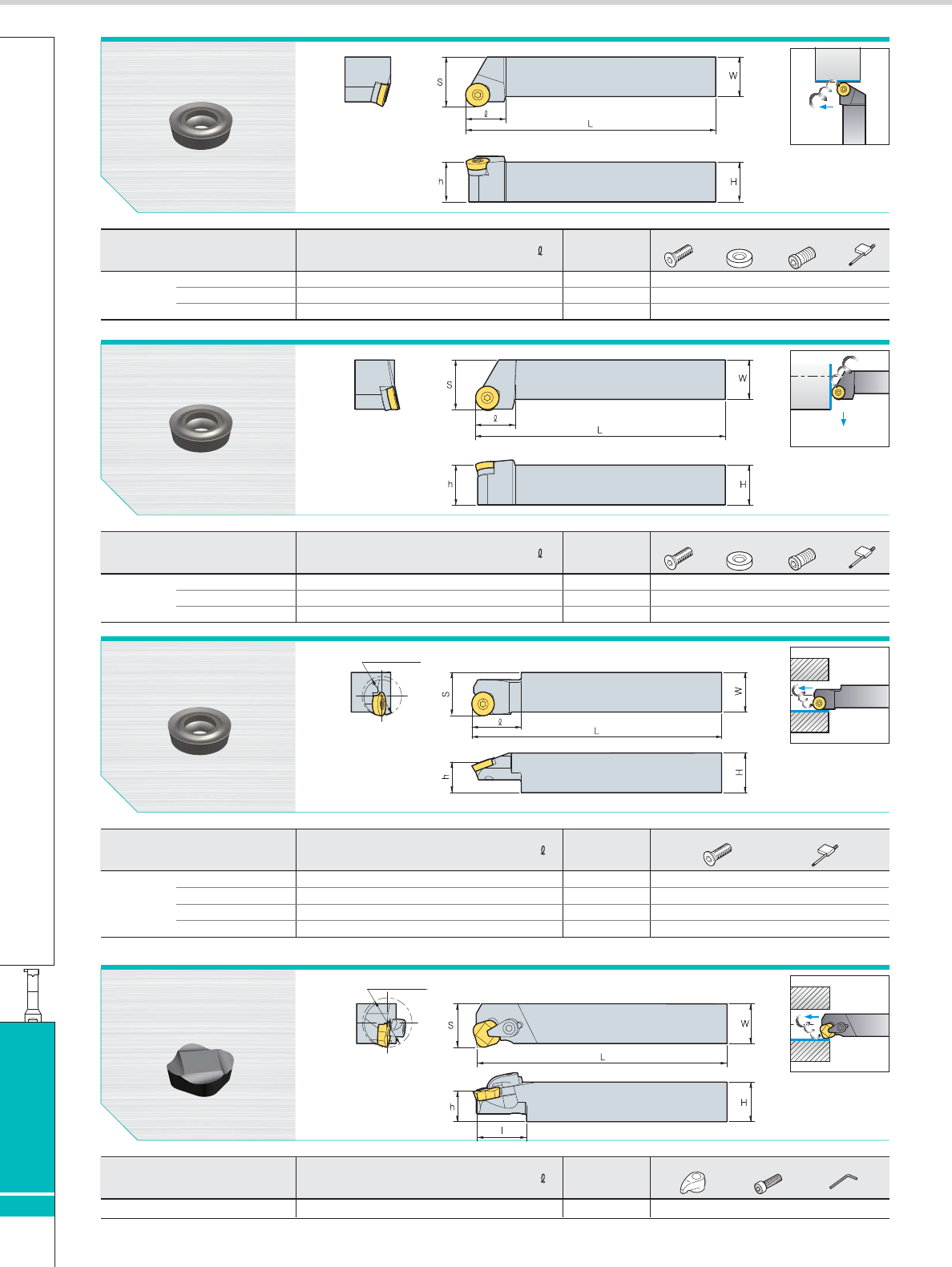 S
W
ℓ
L
h
H

ℓ

S
W
ℓ
L
h
H

ℓ

S
W
ℓ
L
h
H

ℓ

S
W
L
h
H
l

ℓ