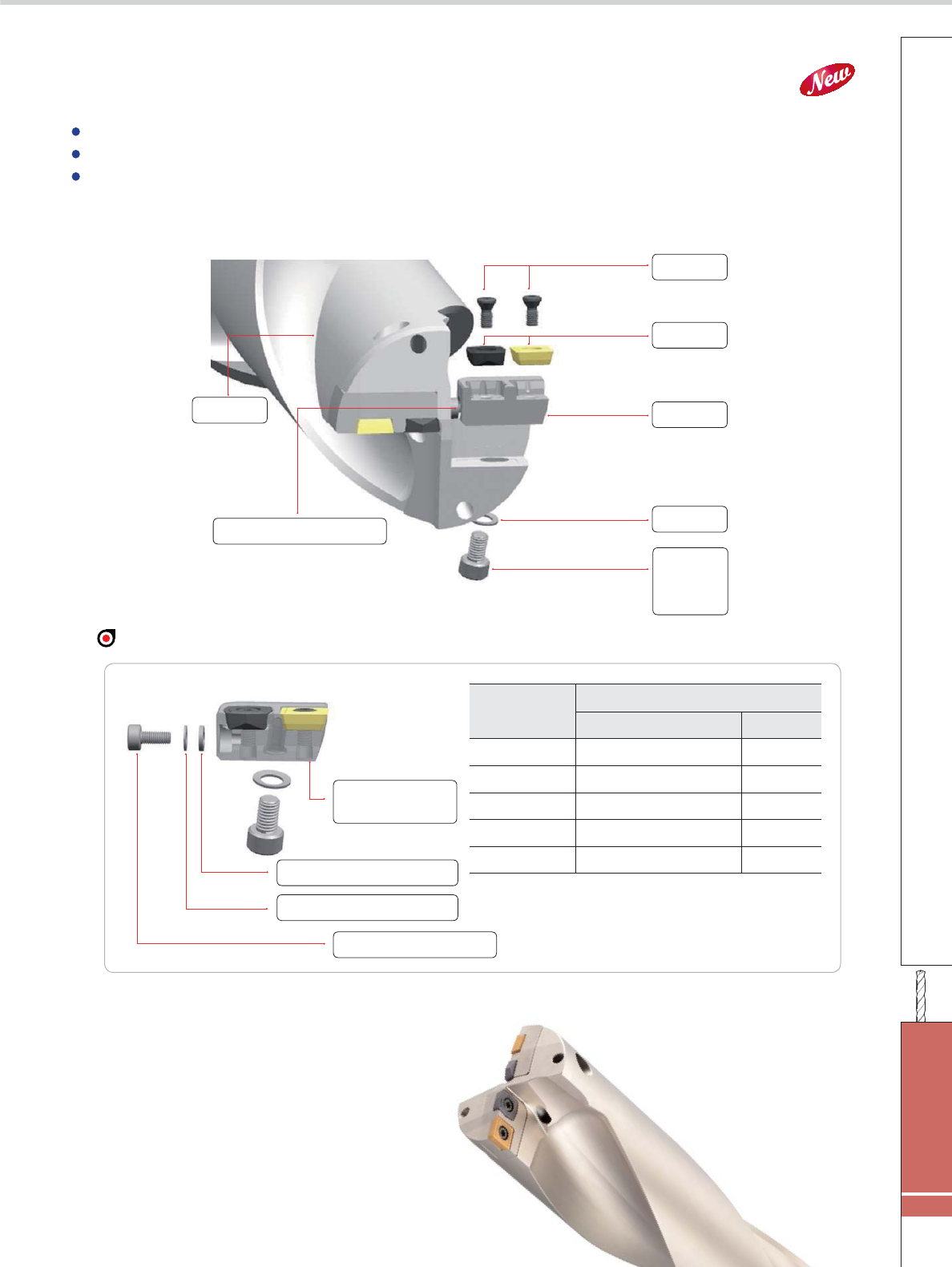 New