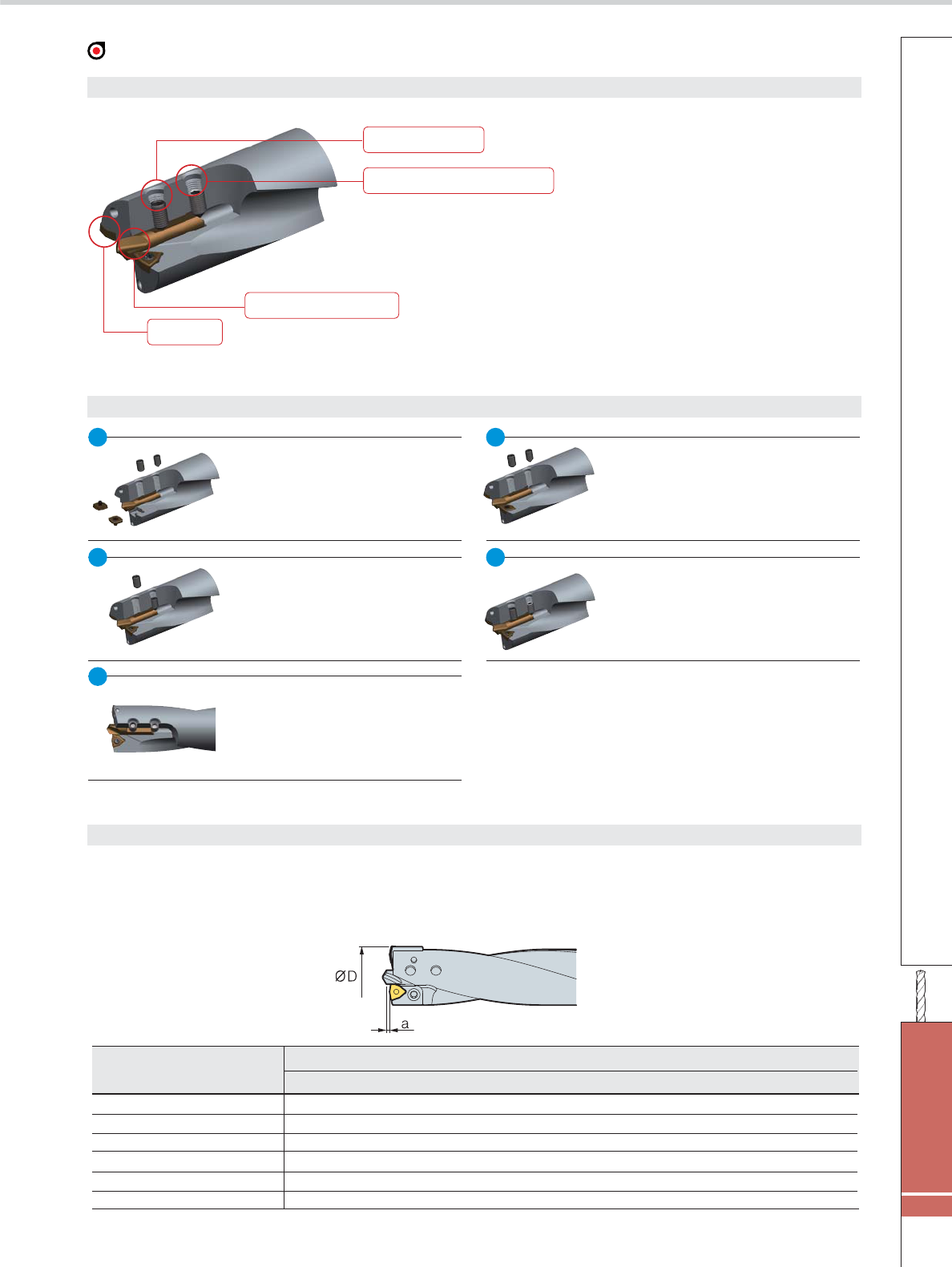 ØD

a