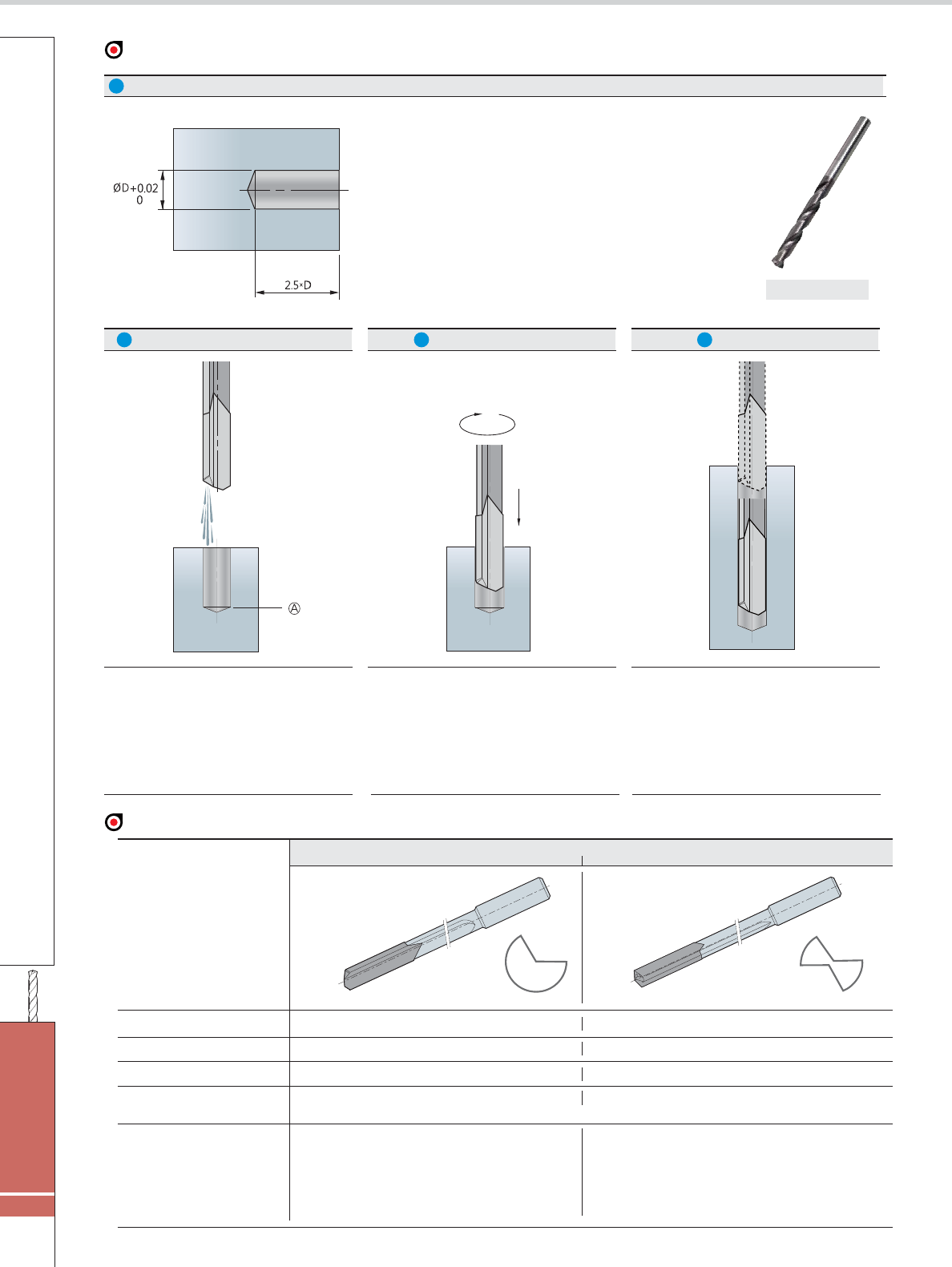 ØD+0.02
0

2.5×D

Ⓐ