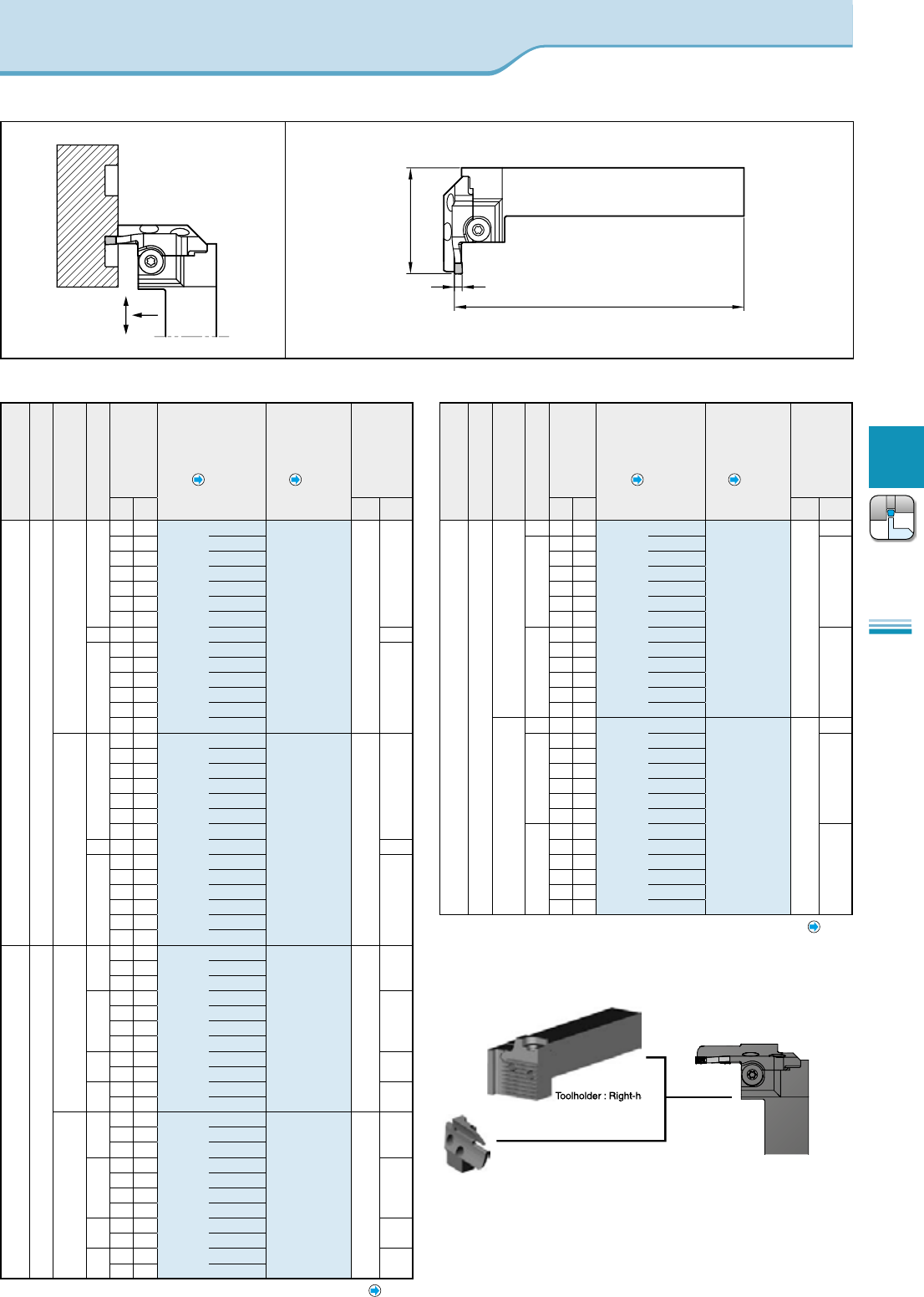 Toolholder : Right-h