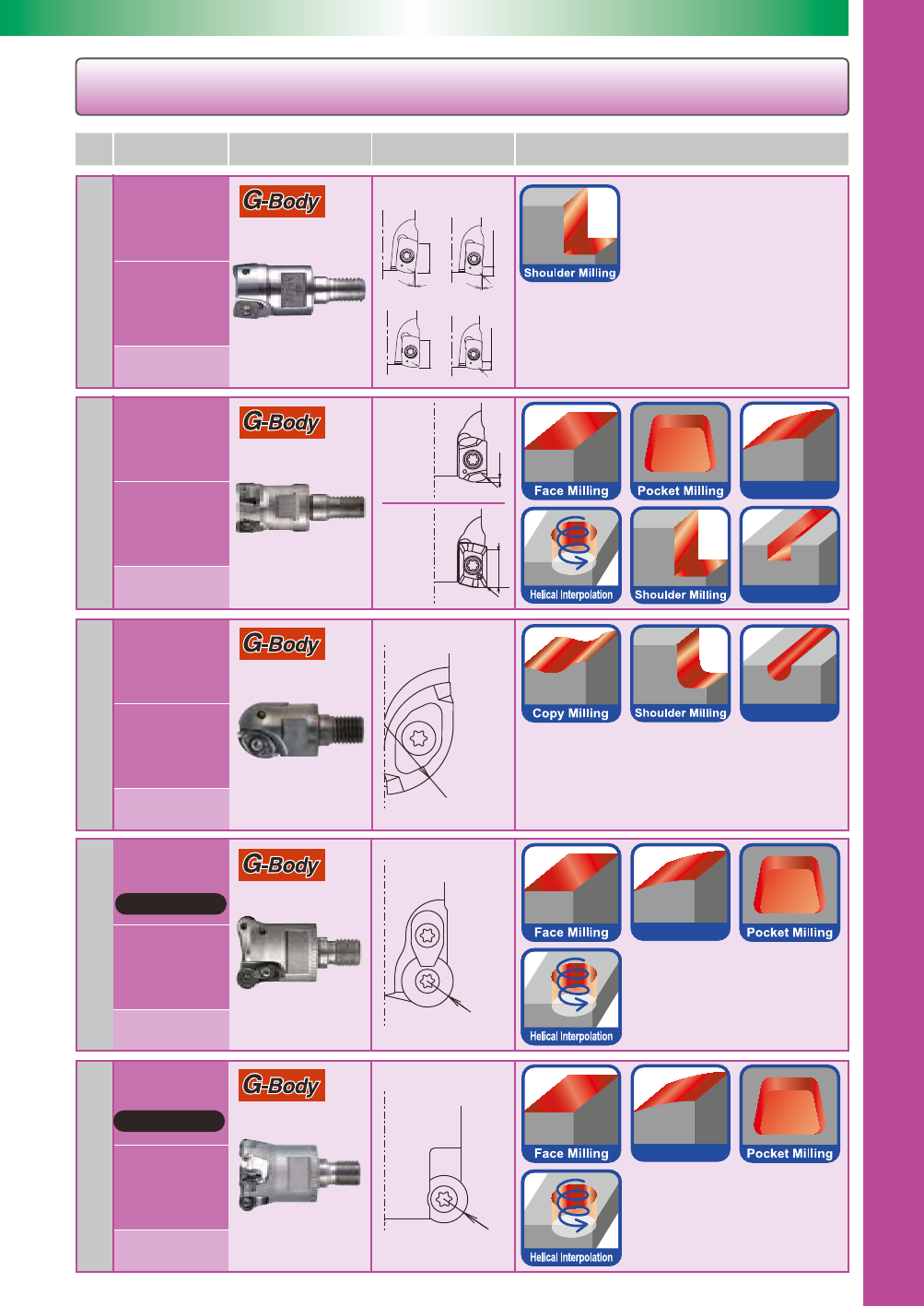 G-Body

Shoulder Milling

G-Body

Face Milling

Pocket Milling

Helical Interpolation

Shoulder Milling

G-Body

Copy Milling

Shoulder Milling

G-Body

Face Milling

Pocket Milling

Helical Interpolation

G-Body

Face Milling

Pocket Milling

Helical Interpolation