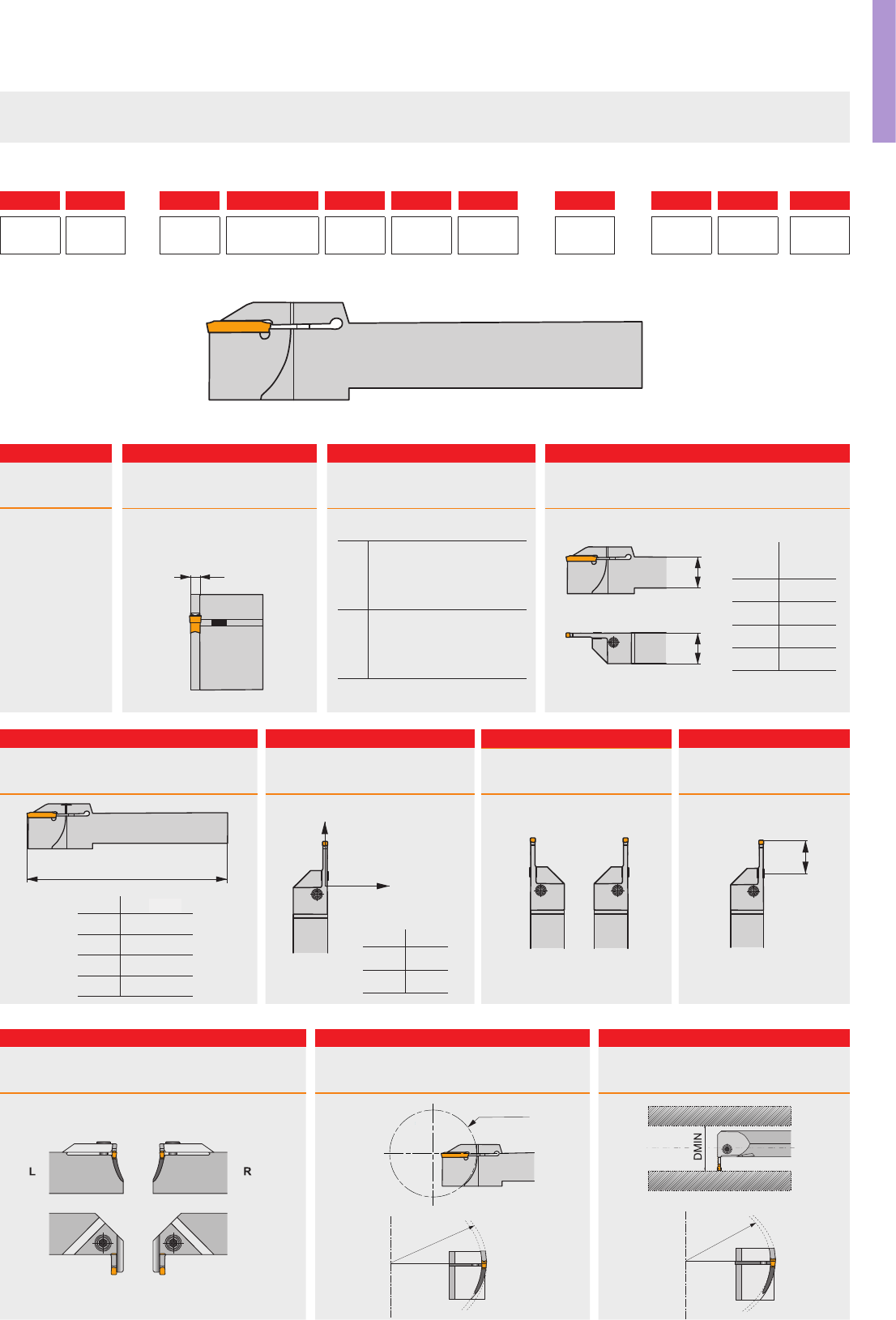 L

R

DMIN