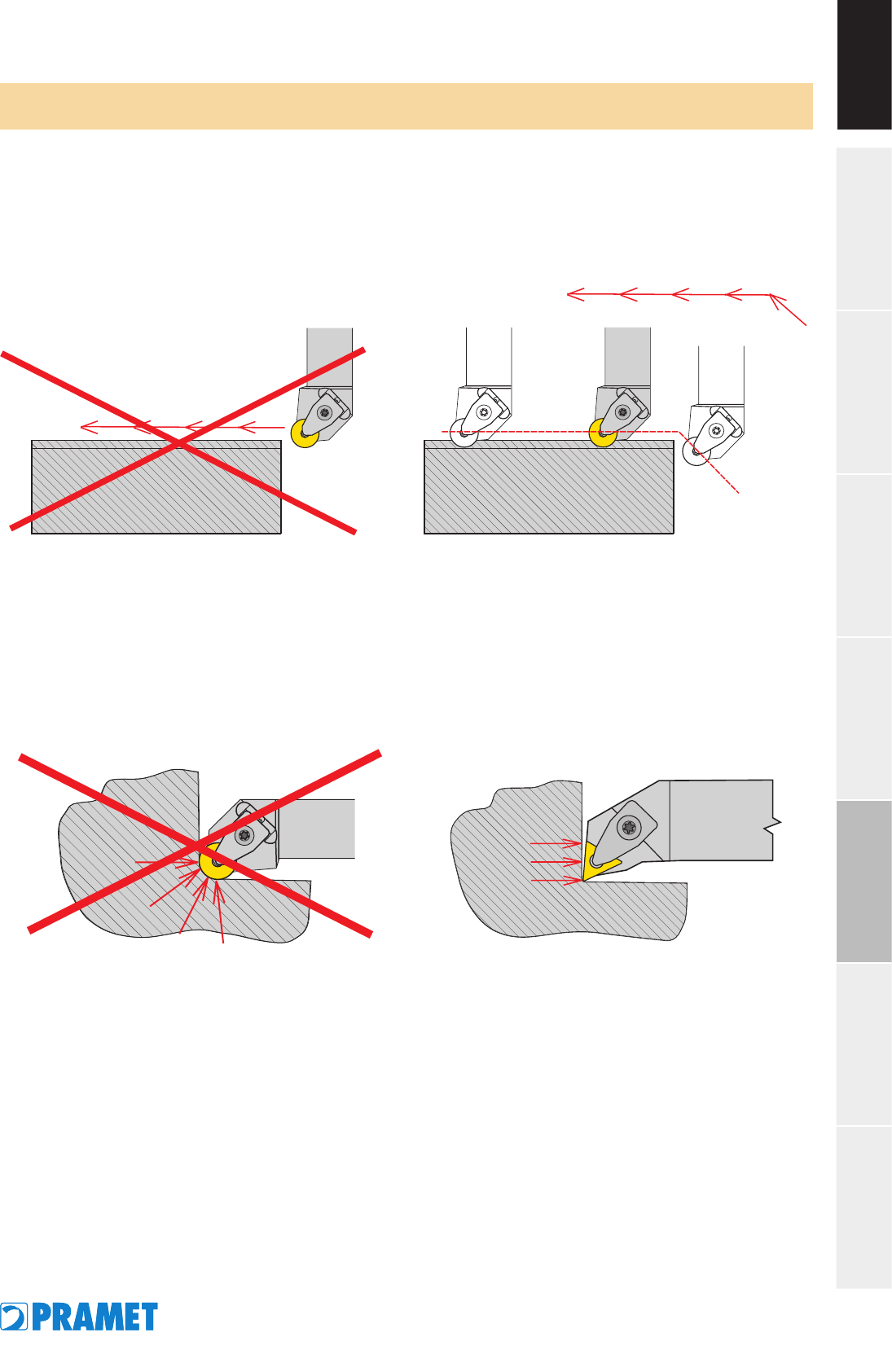 PRAMET