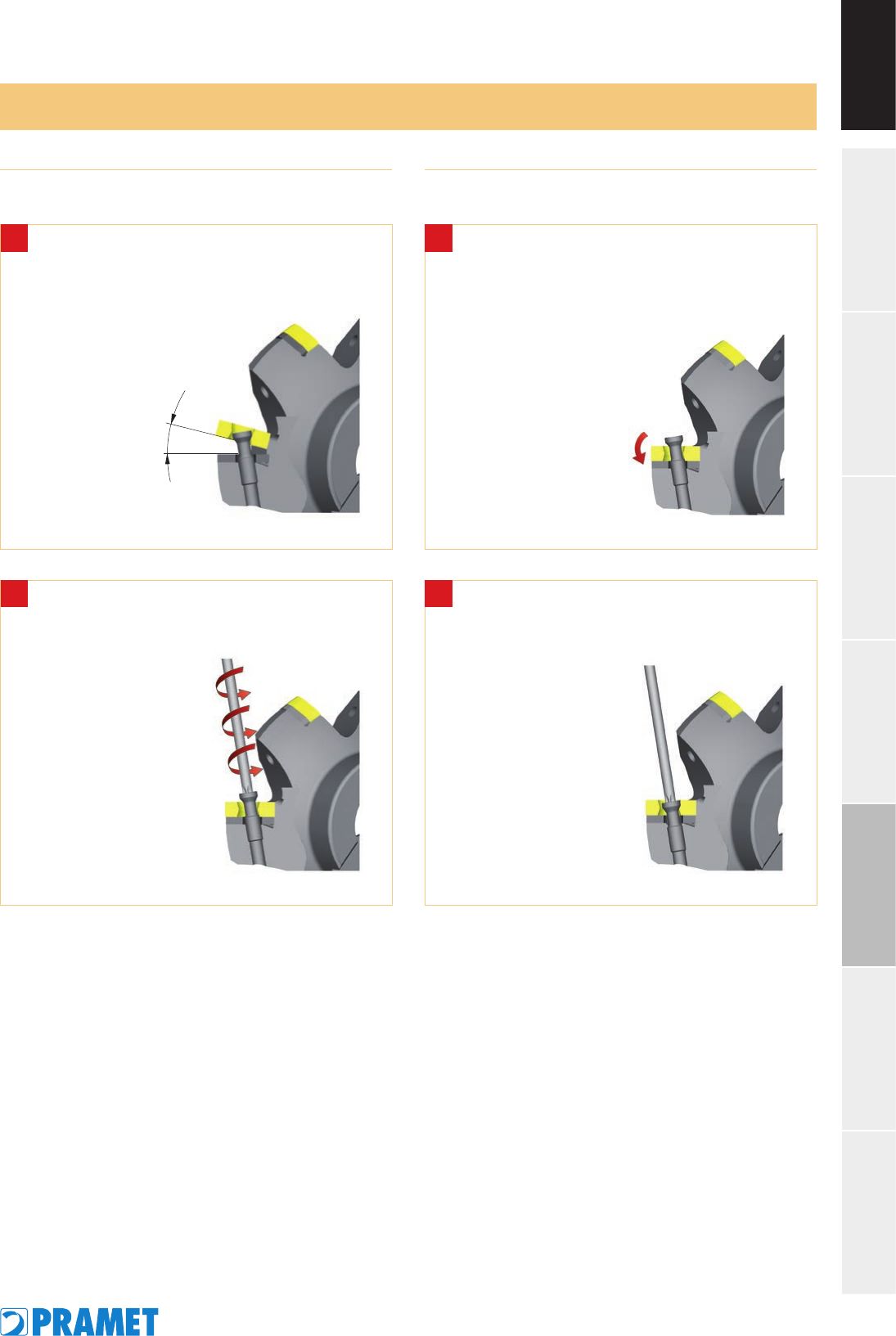 PRAMET