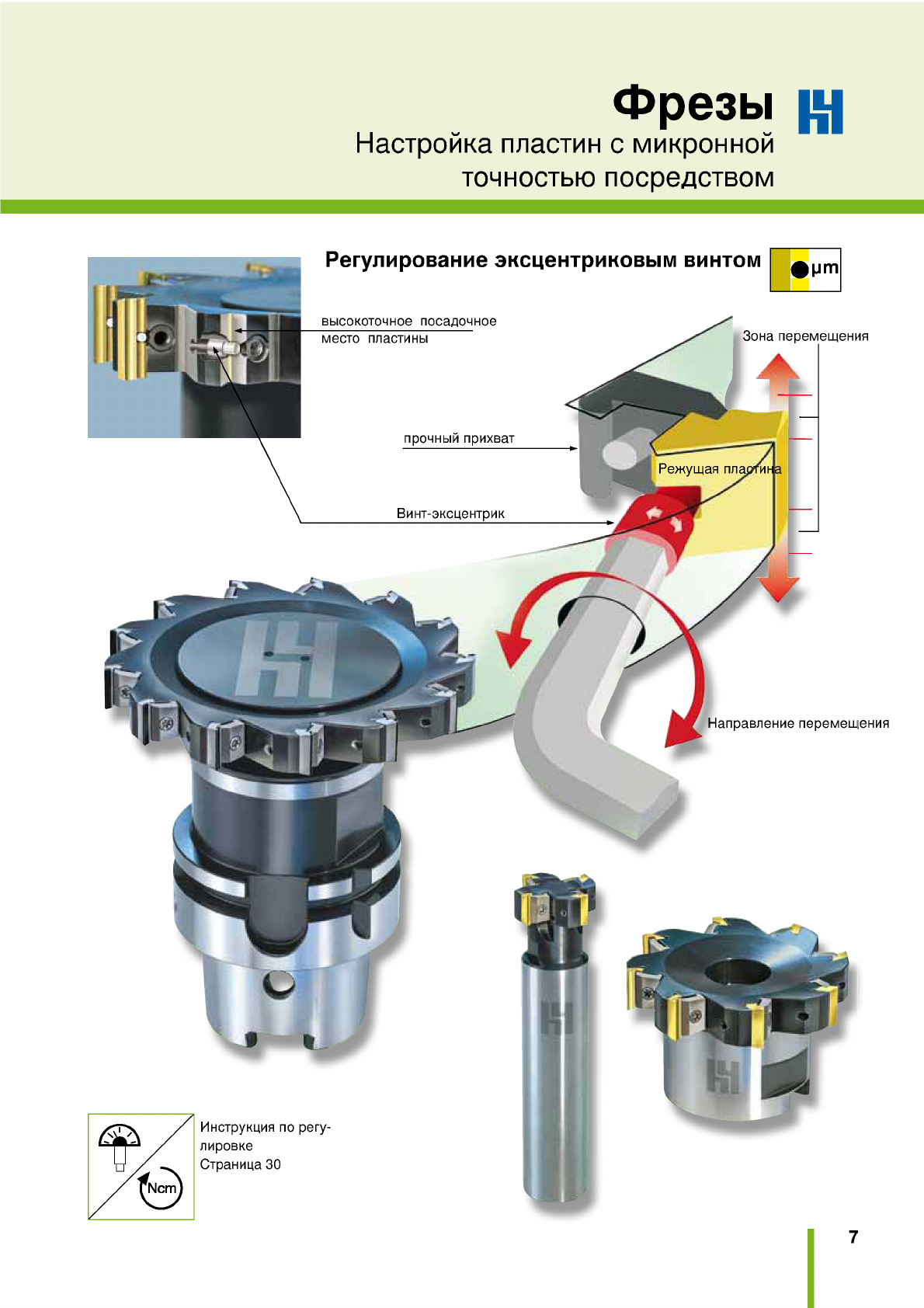 Фрезы

Настройка пластин с микронной точностью посредством

Регулирование эксцентриковым винтом

µm

высокоточное посадочное место пластины

Зона перемещения

прочный прихват

Режущая пластина

Винт-эксцентрик

Направление перемещения

Ncm

Инструкция по регулировке
Страница 30

7