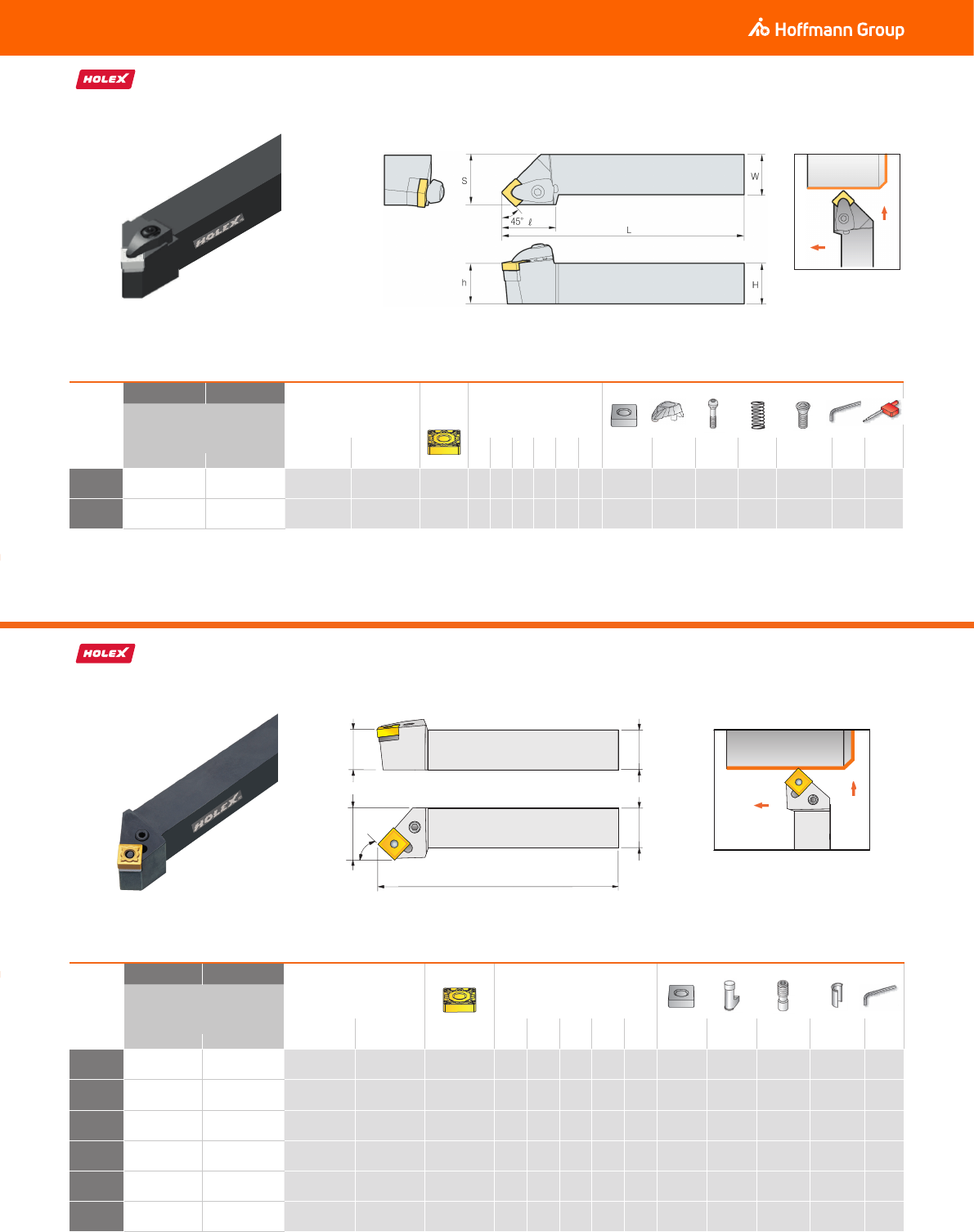 Hoffmann Group

HOLEX

HOLEX

S

W

45°

ℓ

L

h

H

HOLEX

HOLEX