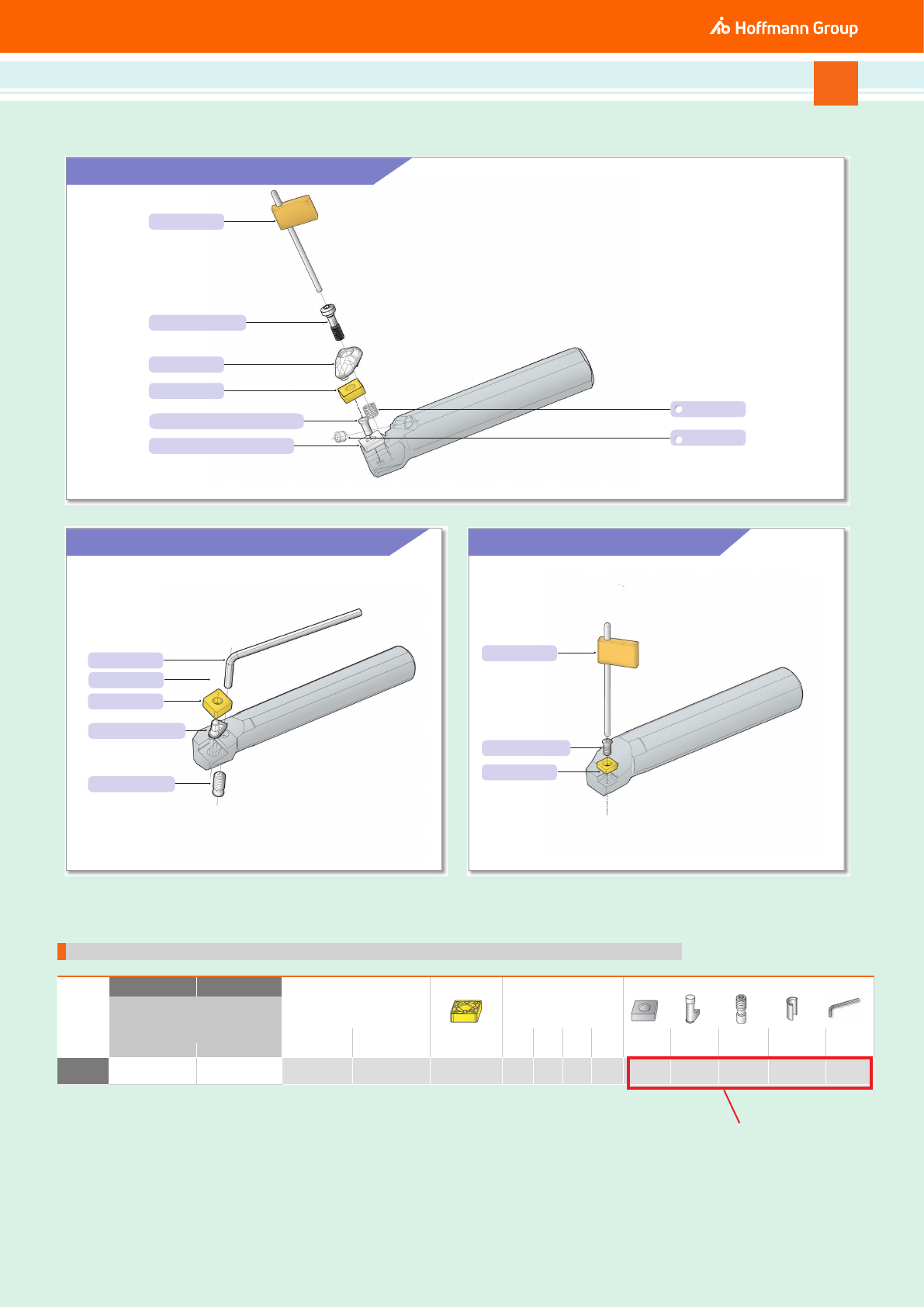 Hoffmann Group