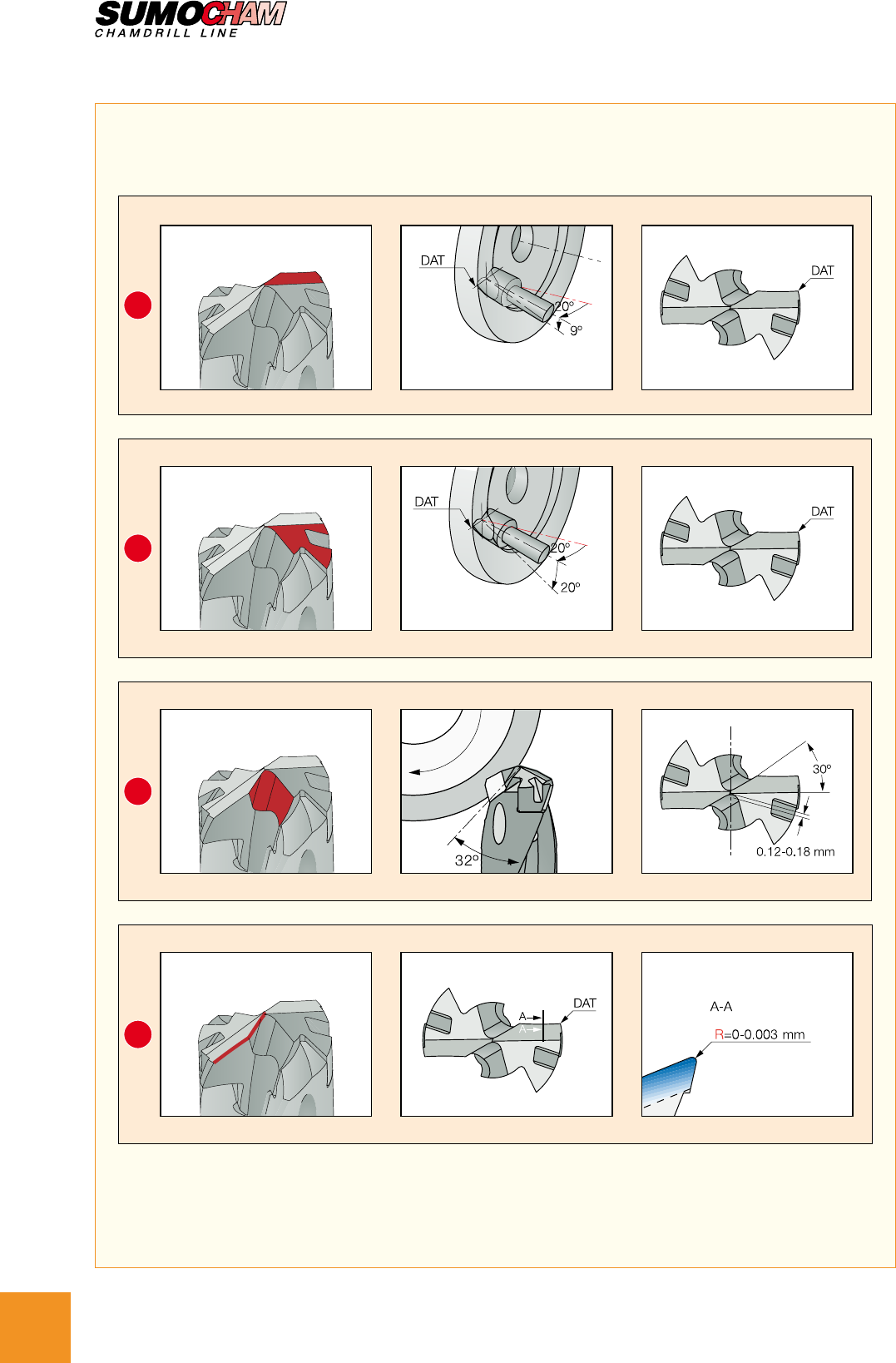 SUMOCHAM
CHAMDRILL LINE

DAT
20°
9°

DAT

DAT
20°
20°

DAT

32°

30°
0.12-0.18 mm

A
A
DAT

A-A
R=0-0.003 mm