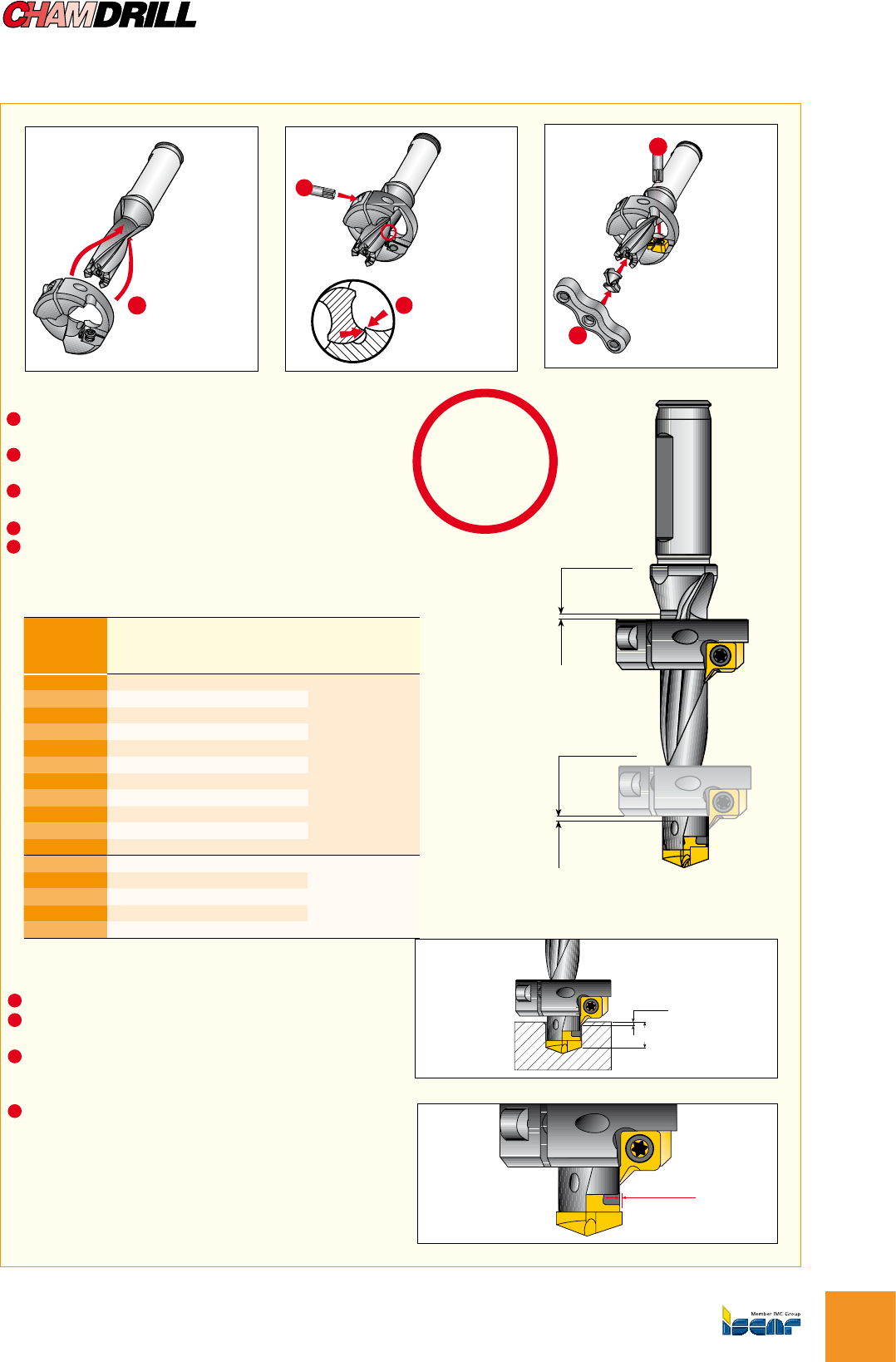 CHAMDRILL

Member IMC Group
ISCAR