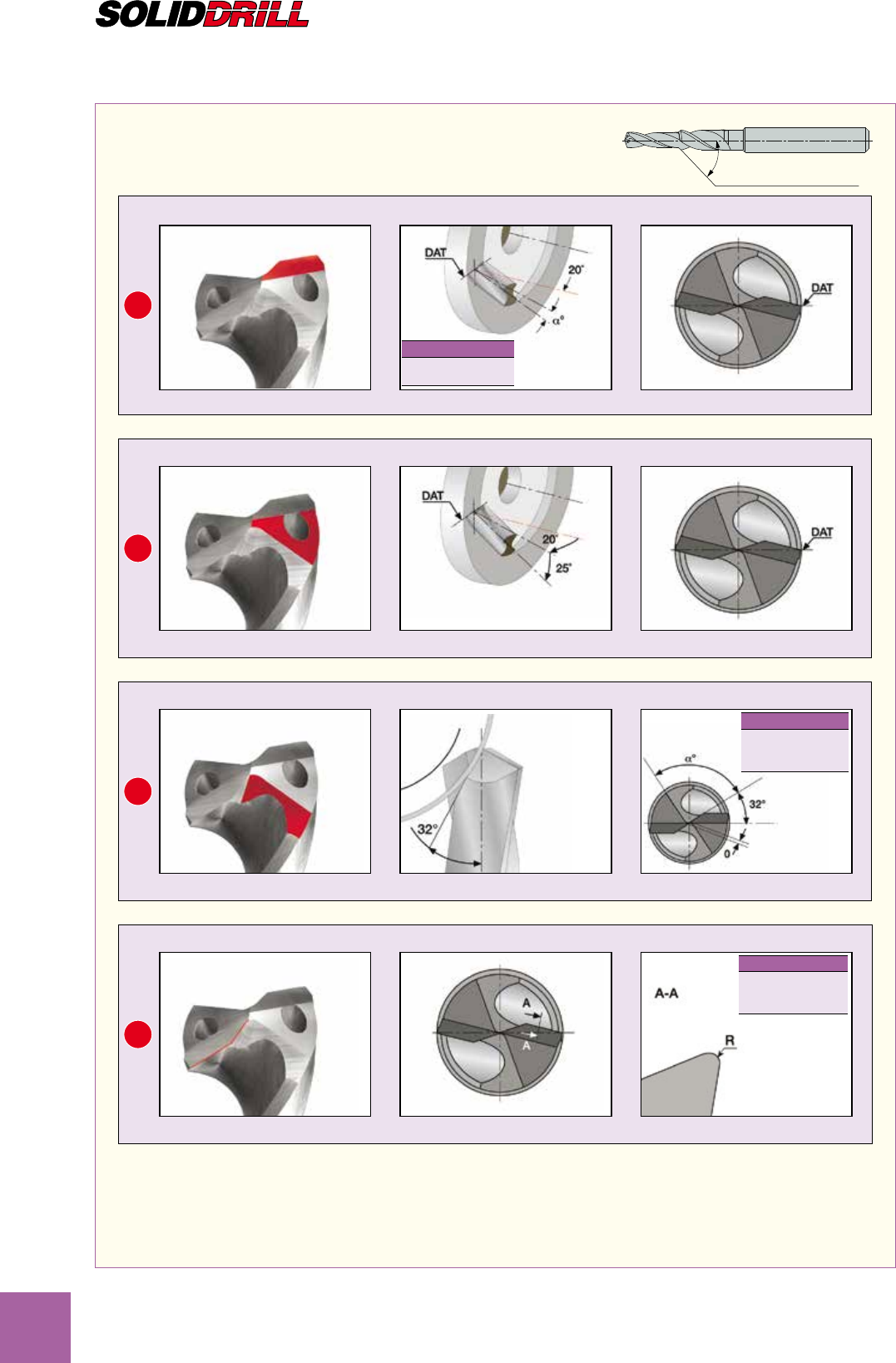 SOLIDDRILL

DAT

20°

α°

DAT

DAT

20°

25°

DAT

32°

α°

32°

0

A

A

A-A

R