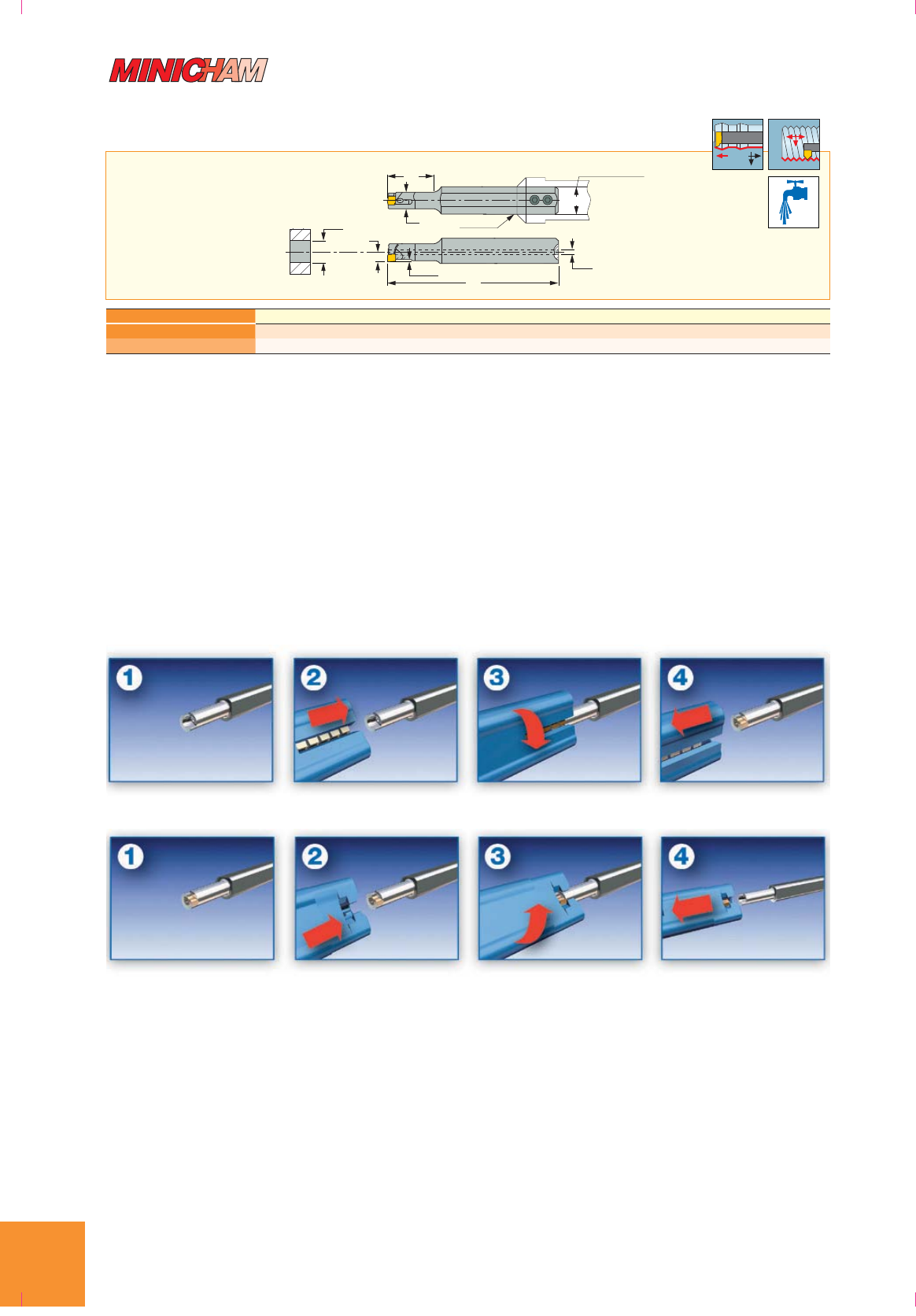 MINICHAM

1

2

3

4

1

2

3

4