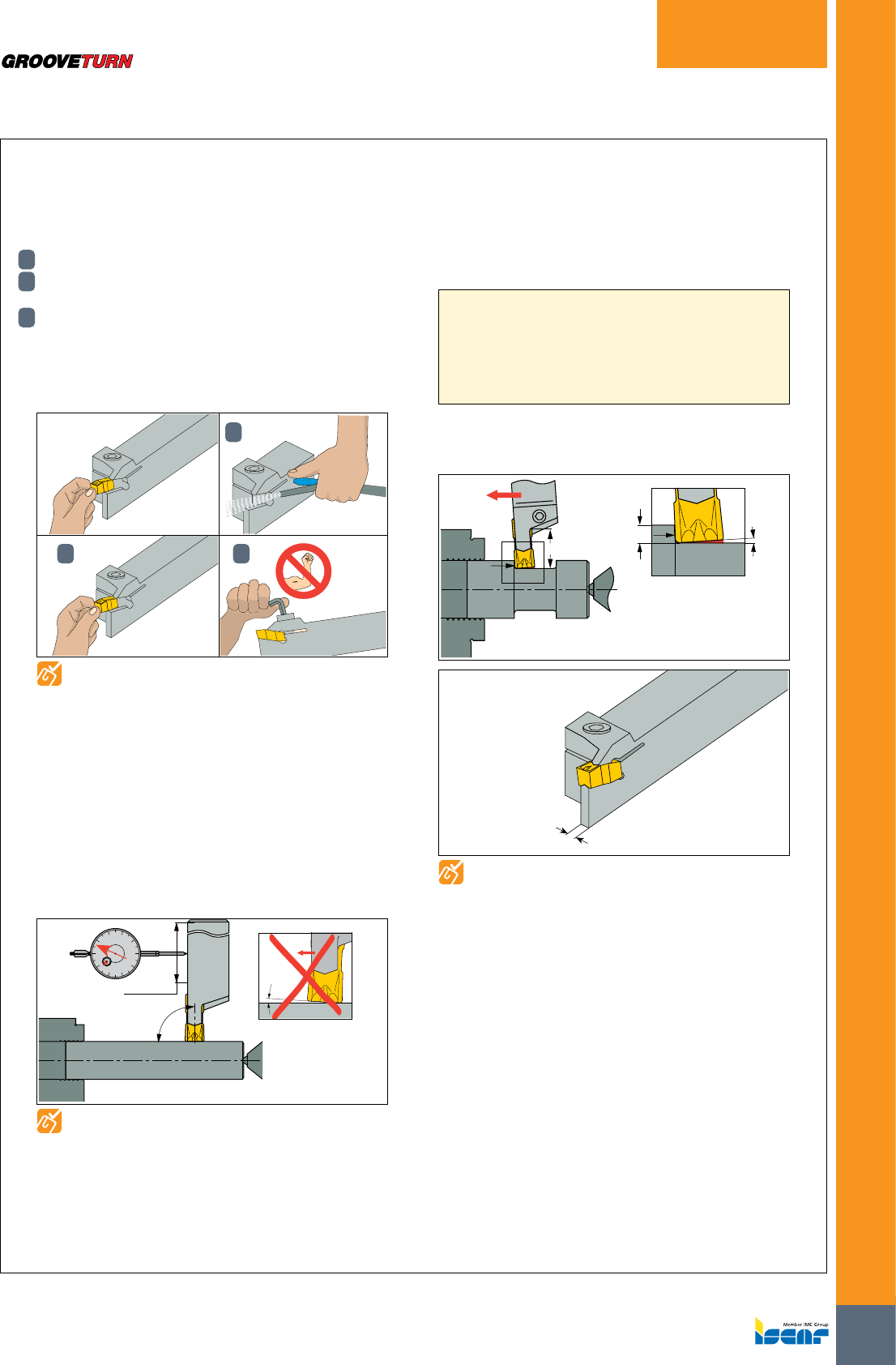 GROOVETURN

Member IMC Group
ISCAR