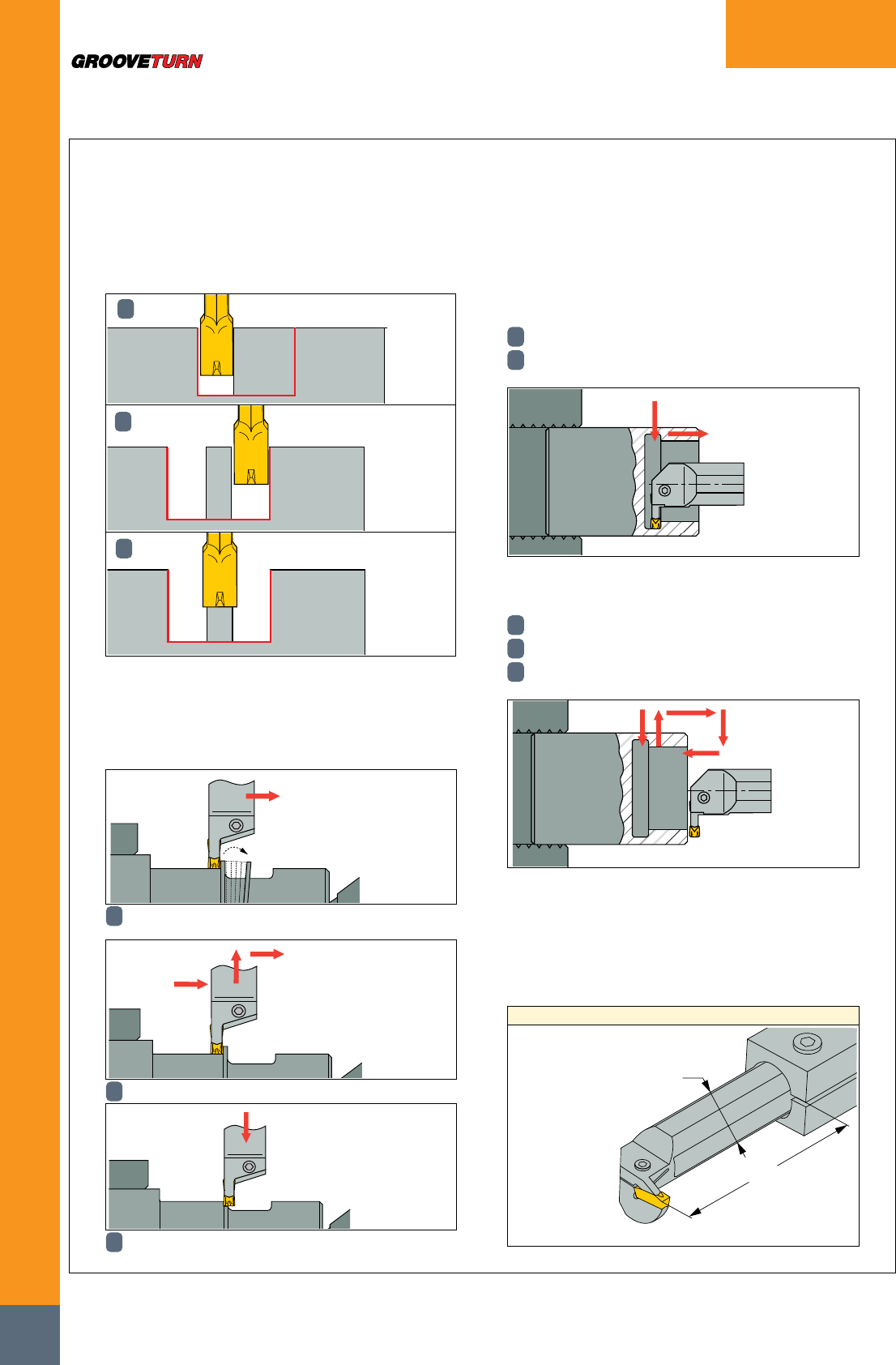 GROOVETURN