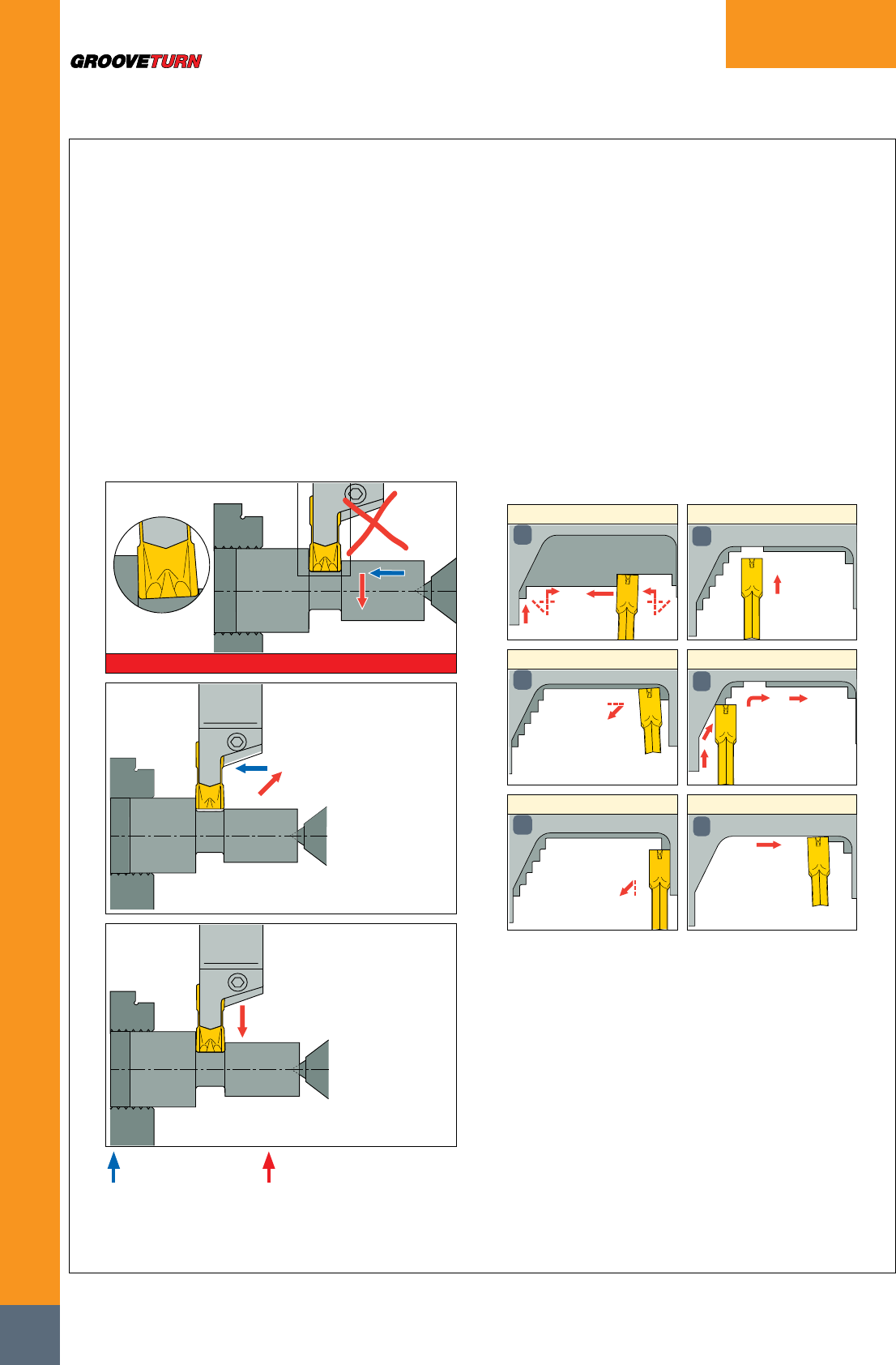 GROOVETURN