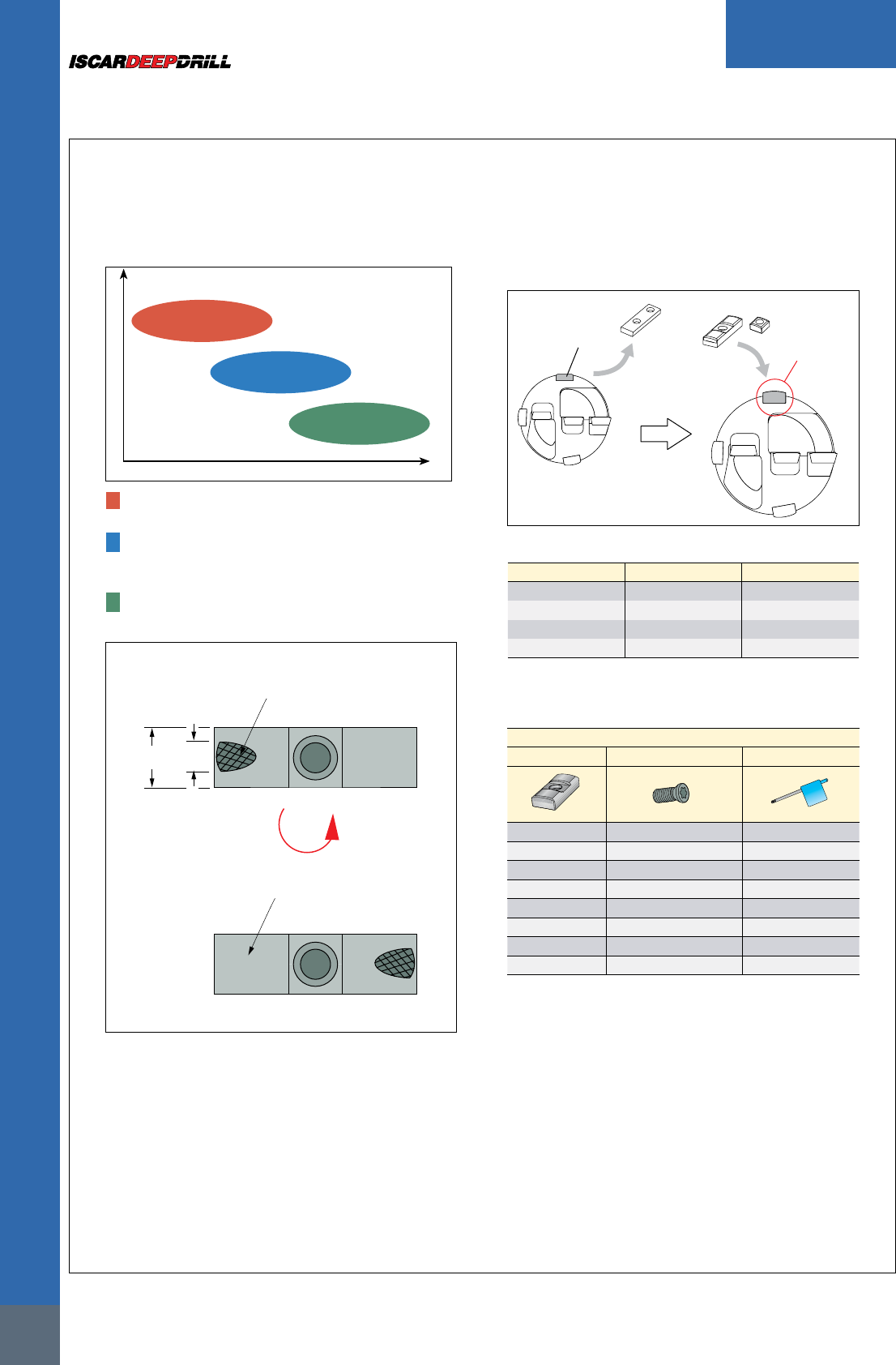 ISCARDEEPDRILL