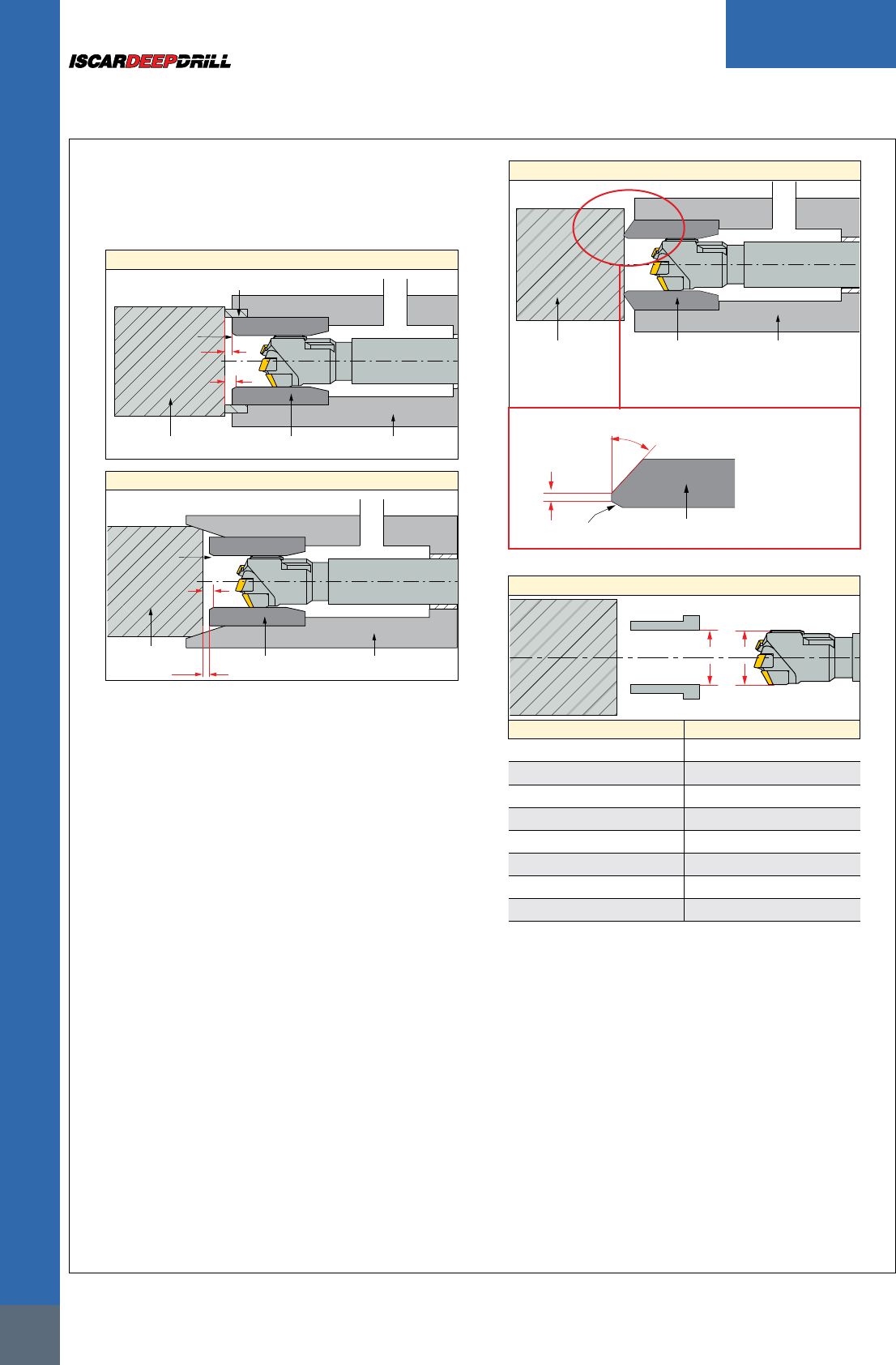 ISCARDEEPDRILL