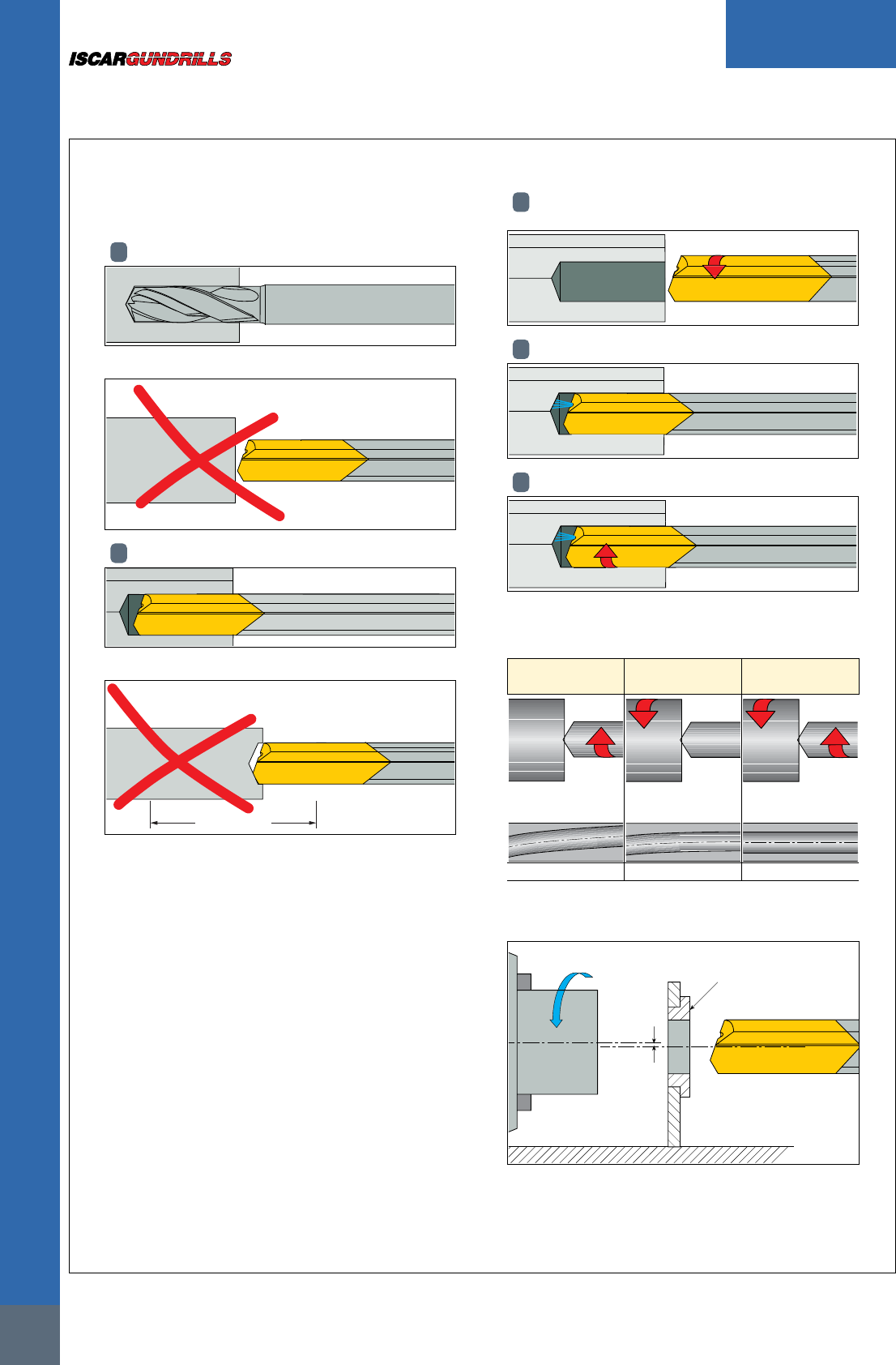 ISCARGUNDRILLS