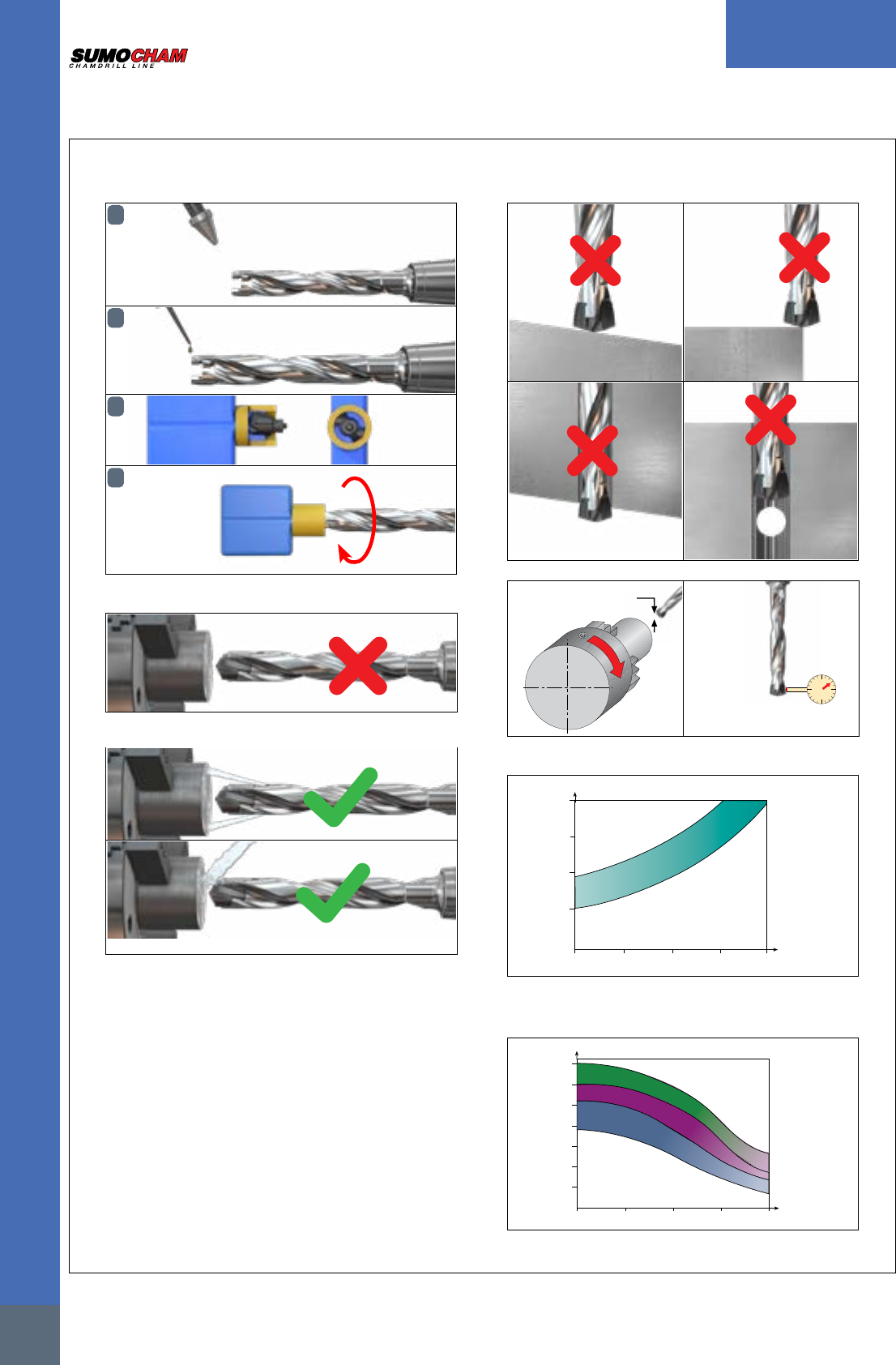 SUMOCHAM
CHAMDRILL LINE