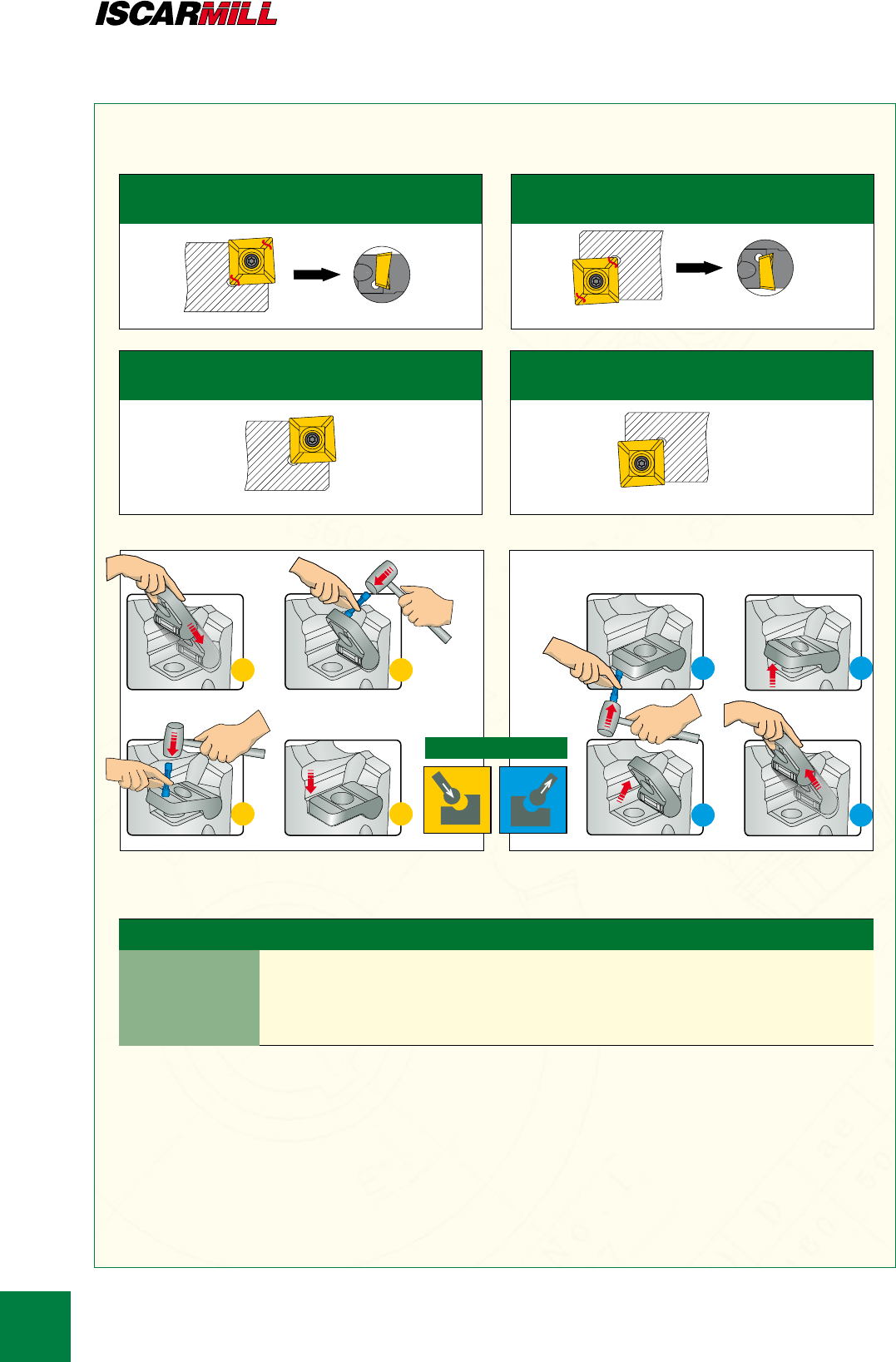 ISCARMILL