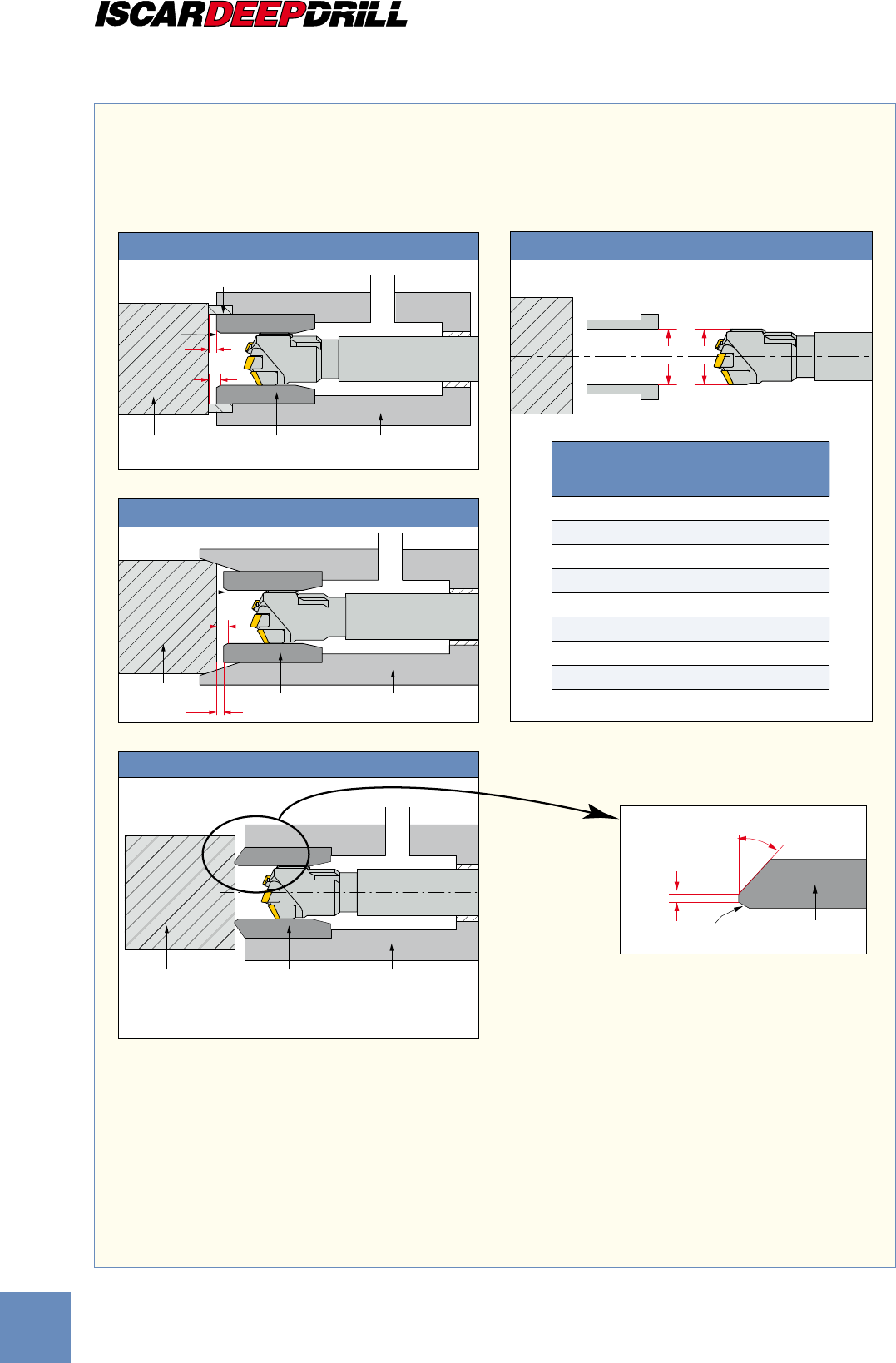 ISCARDEEPDRILL