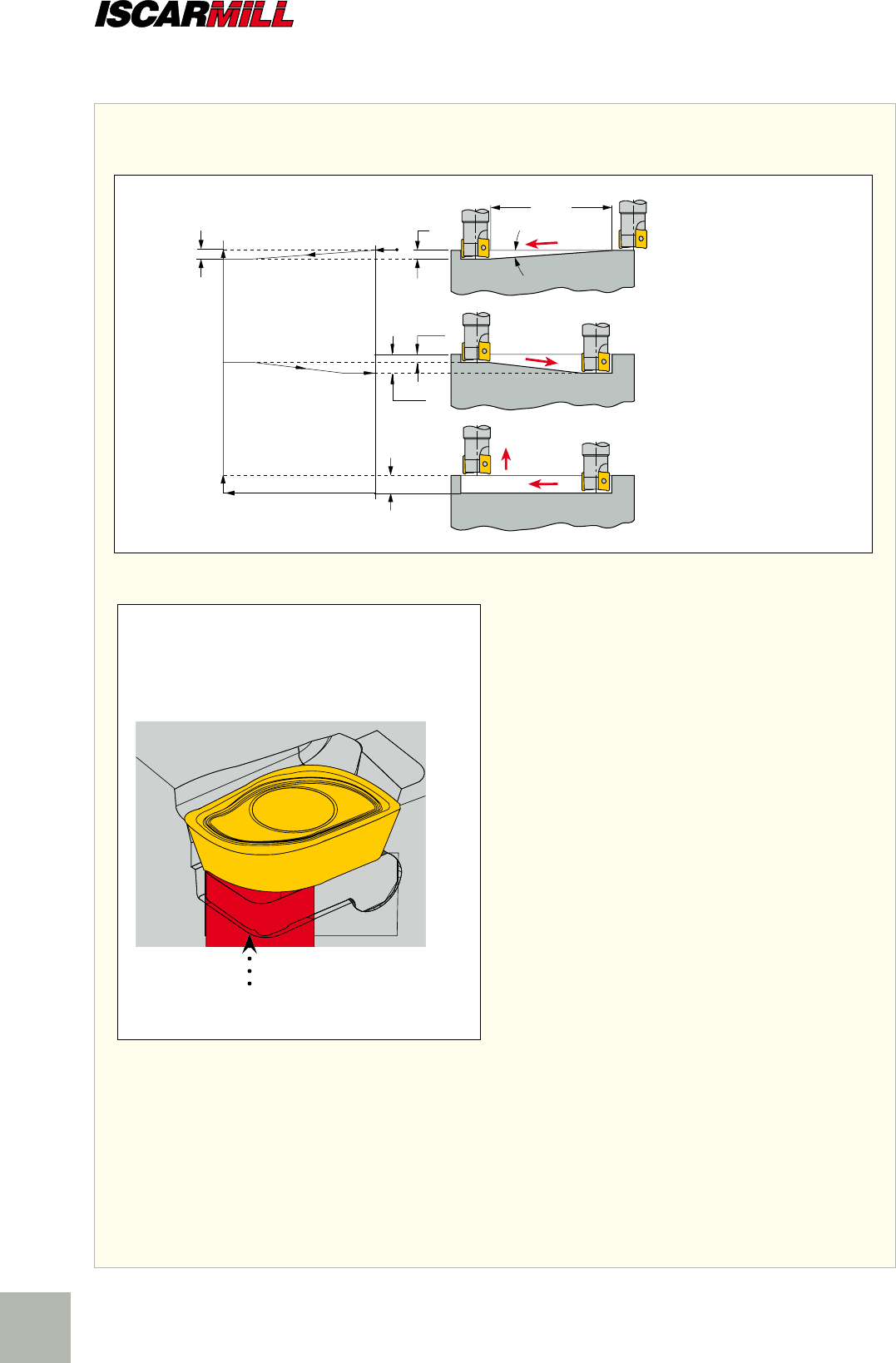 ISCARMILL