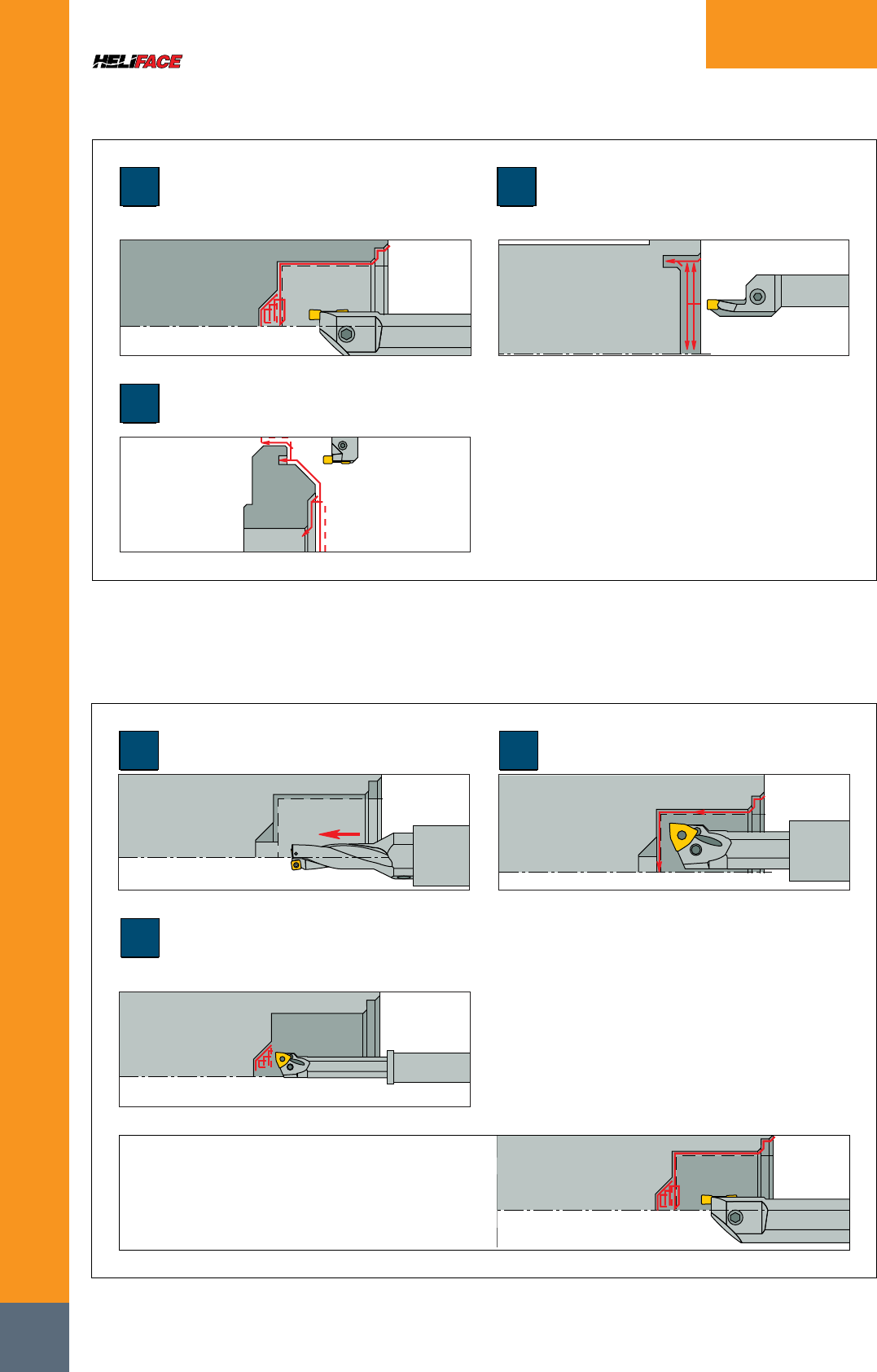 HELIFACE