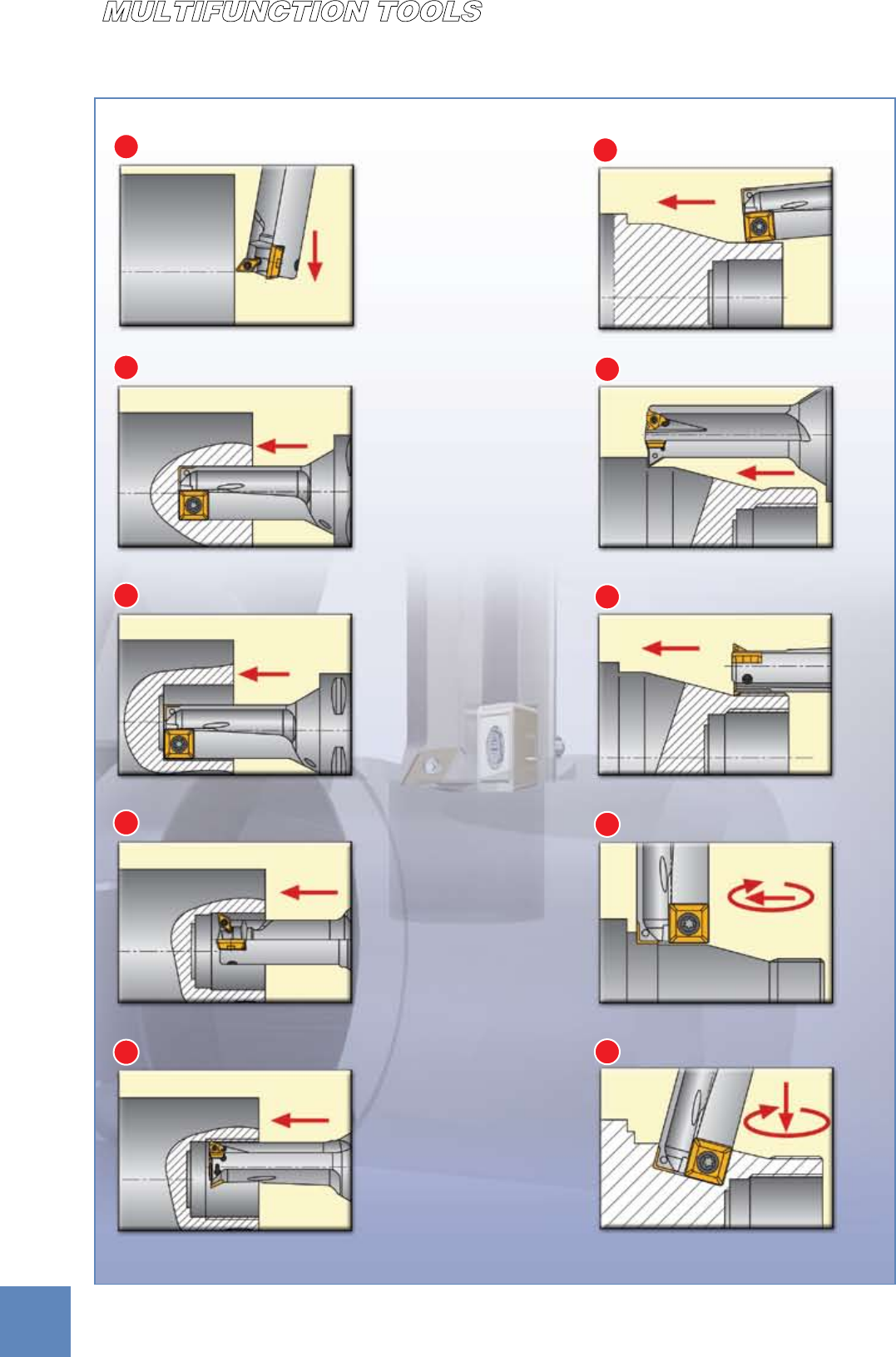 MULTIFUNCTION TOOLS