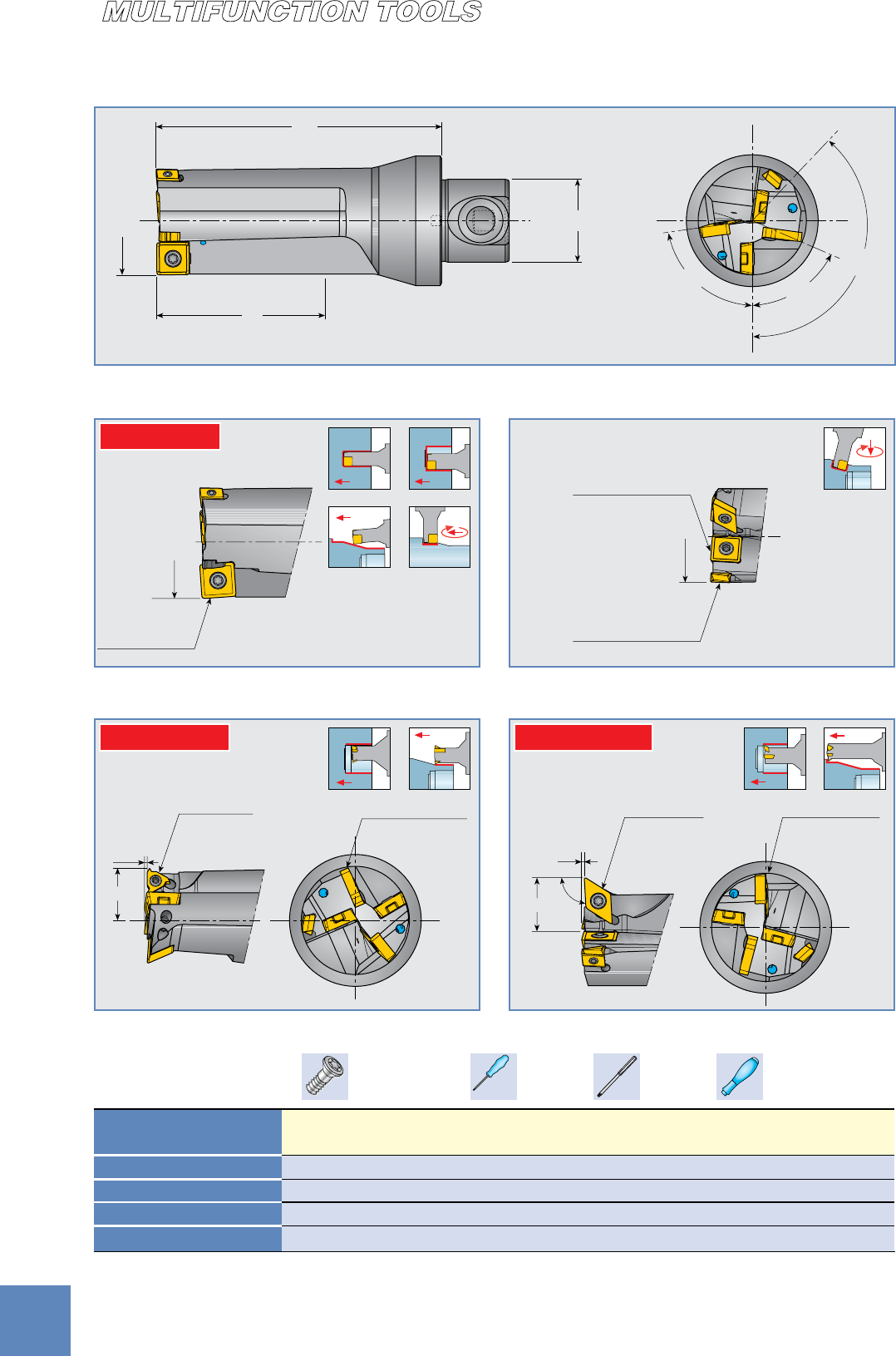 MULTIFUNCTION TOOLS