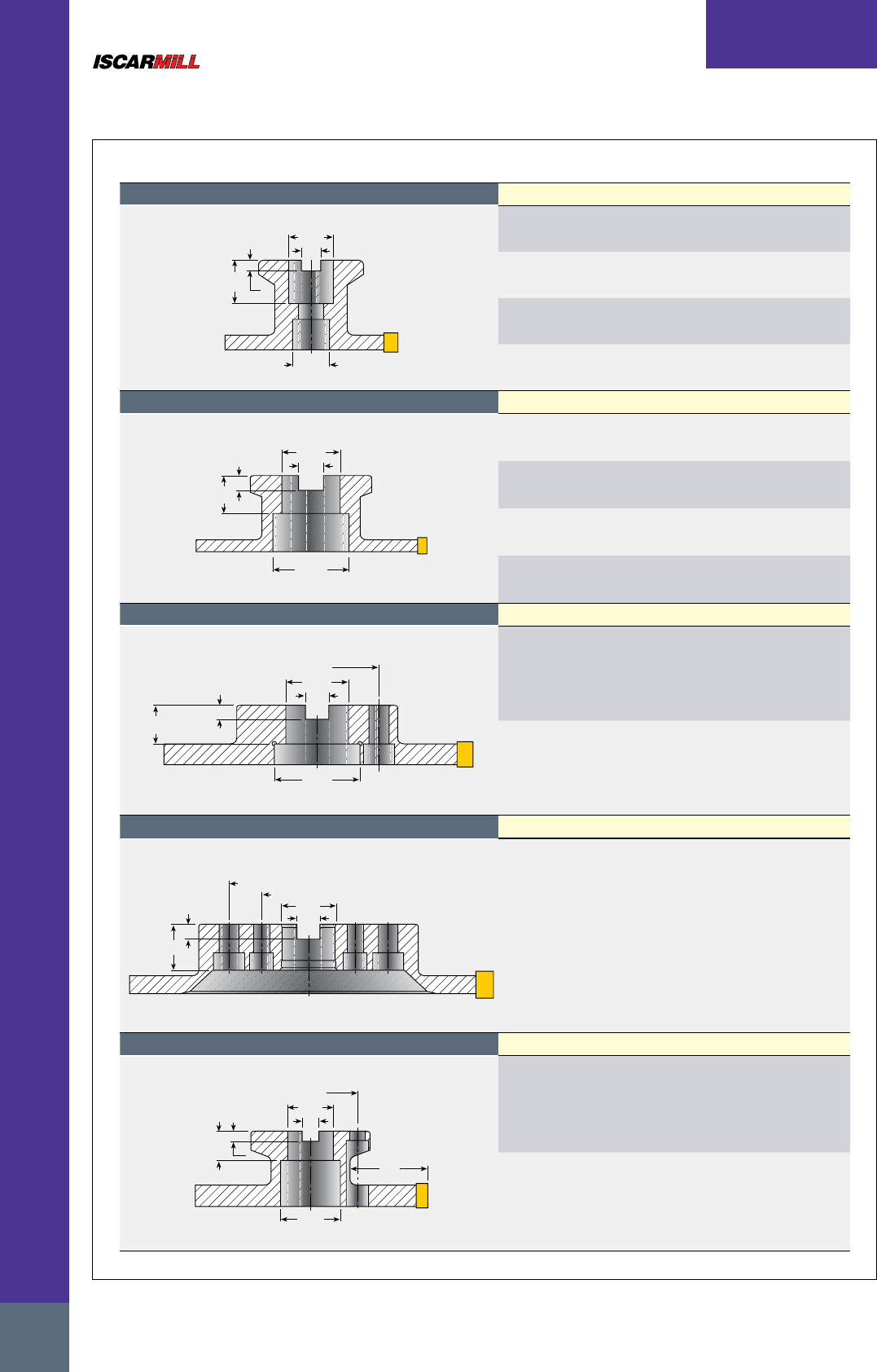 ISCARMILL