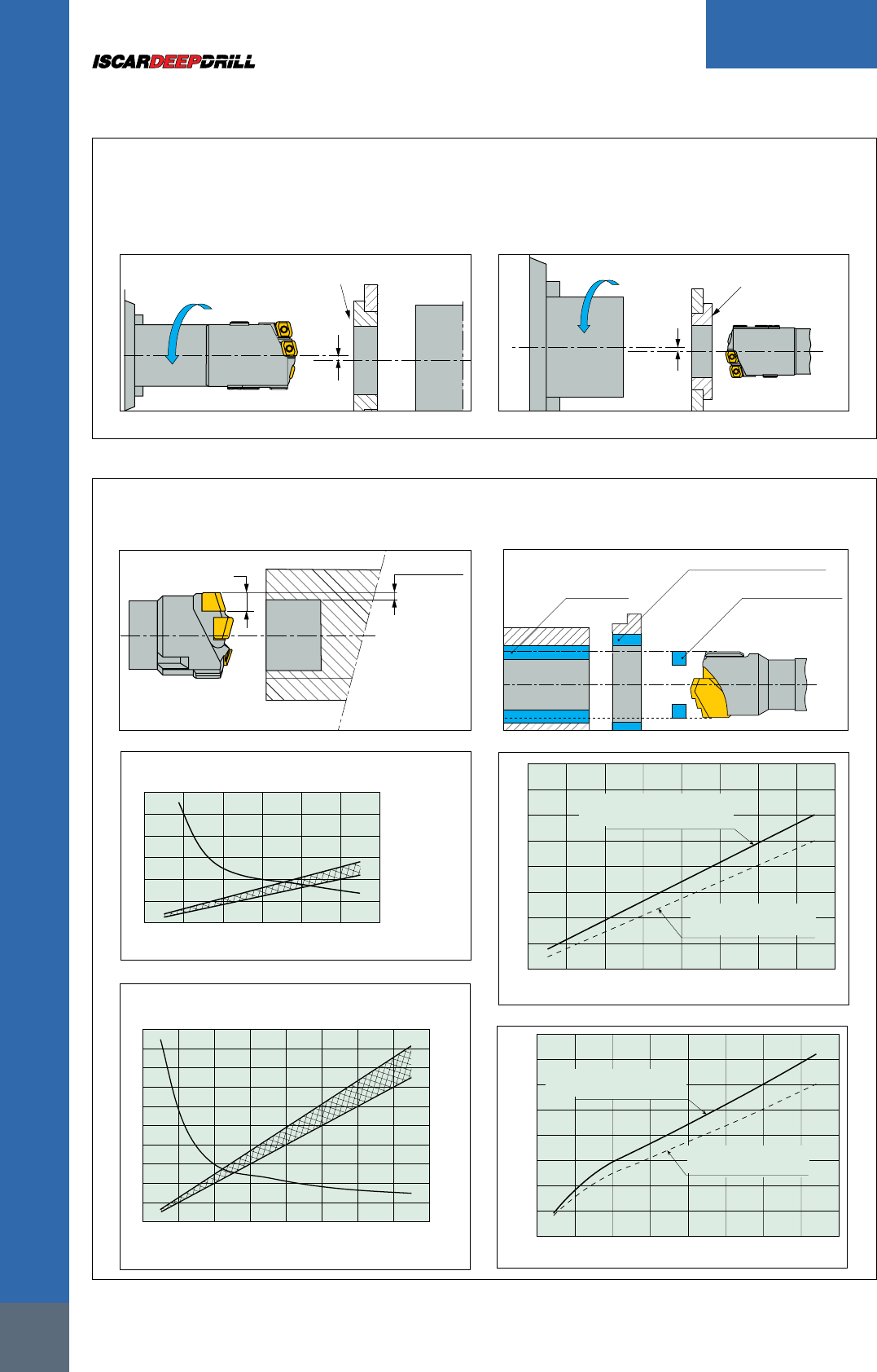 ISCARDEEPDRILL