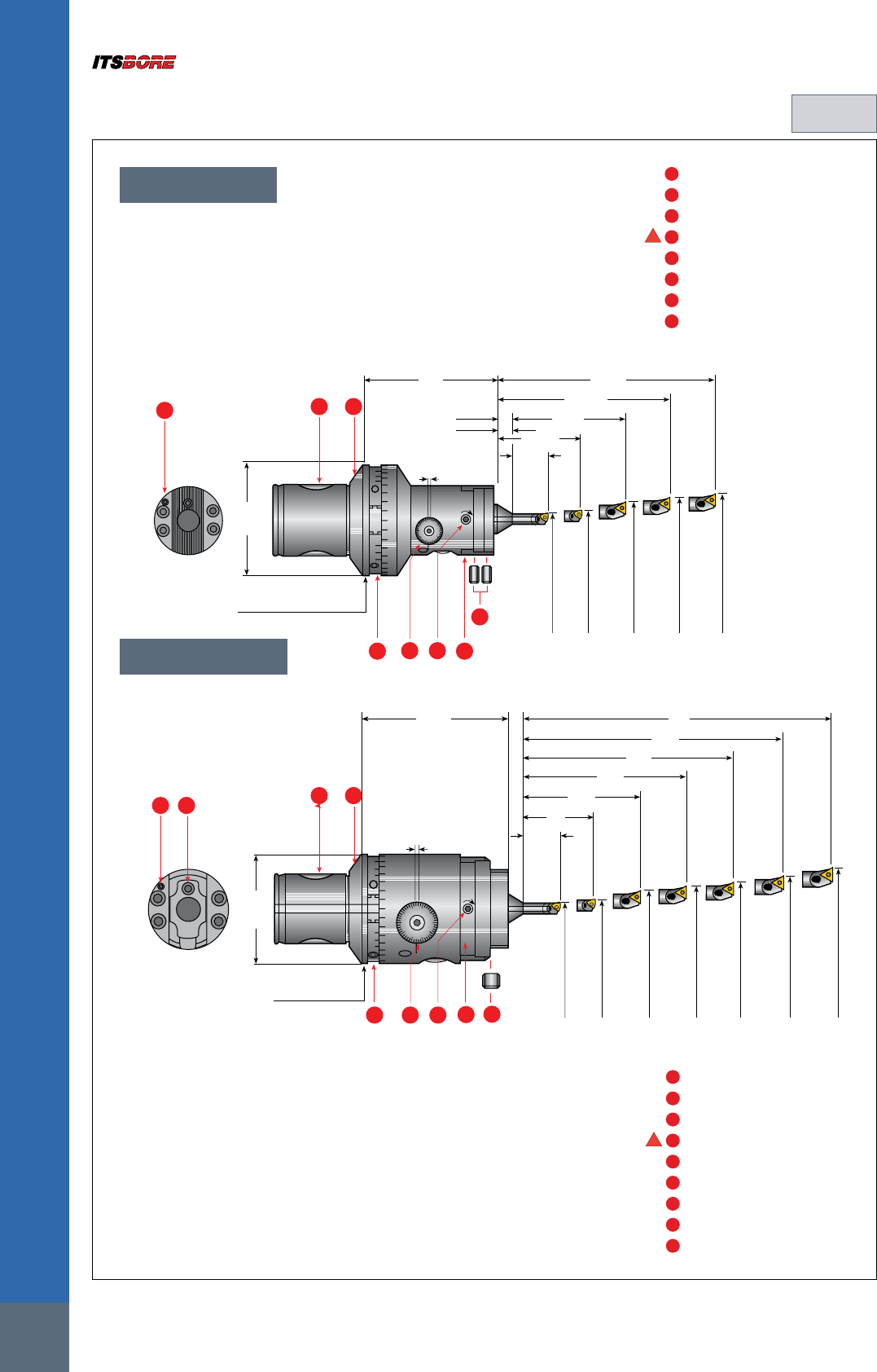 ITSBORE