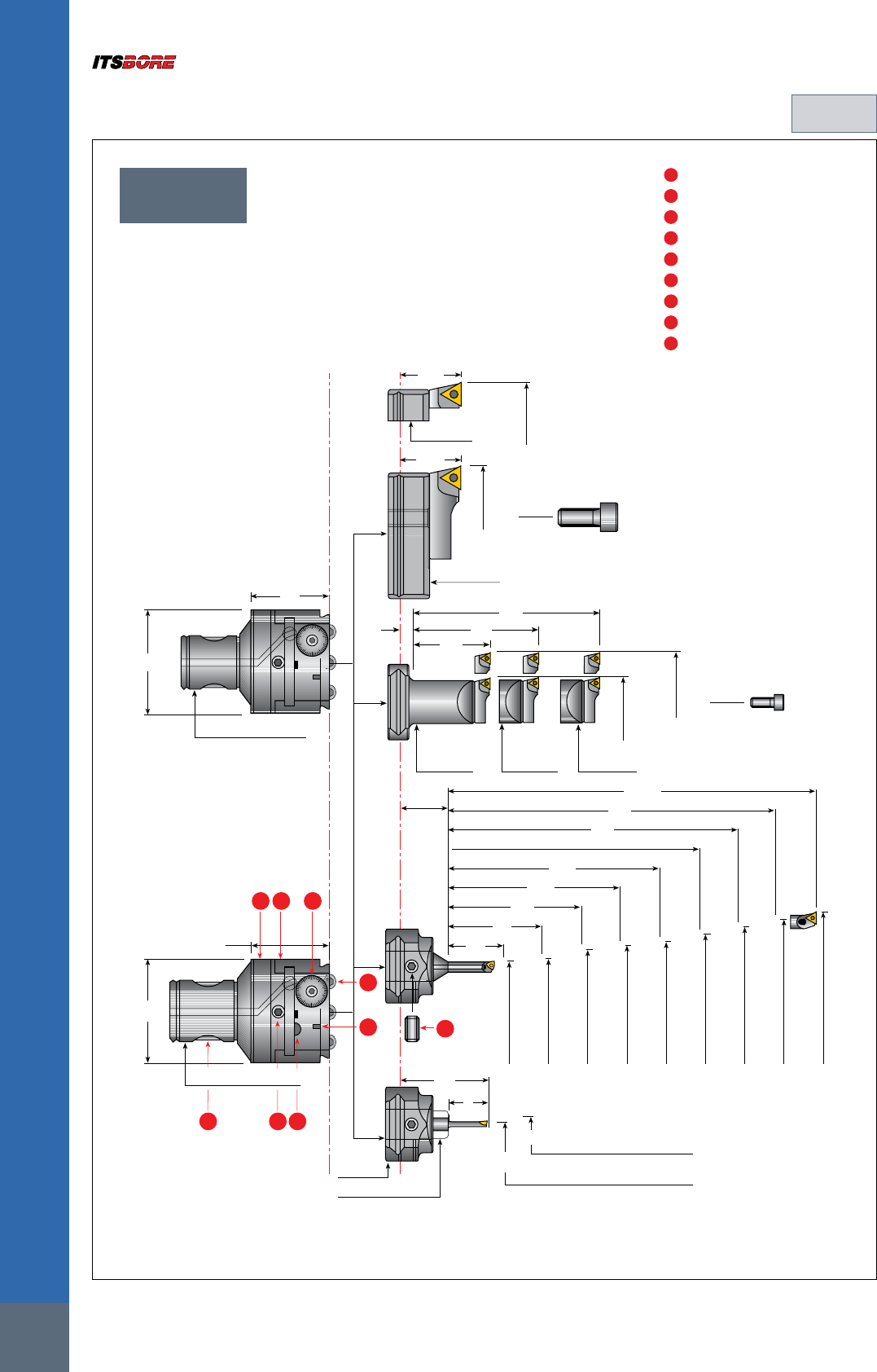 ITSBORE