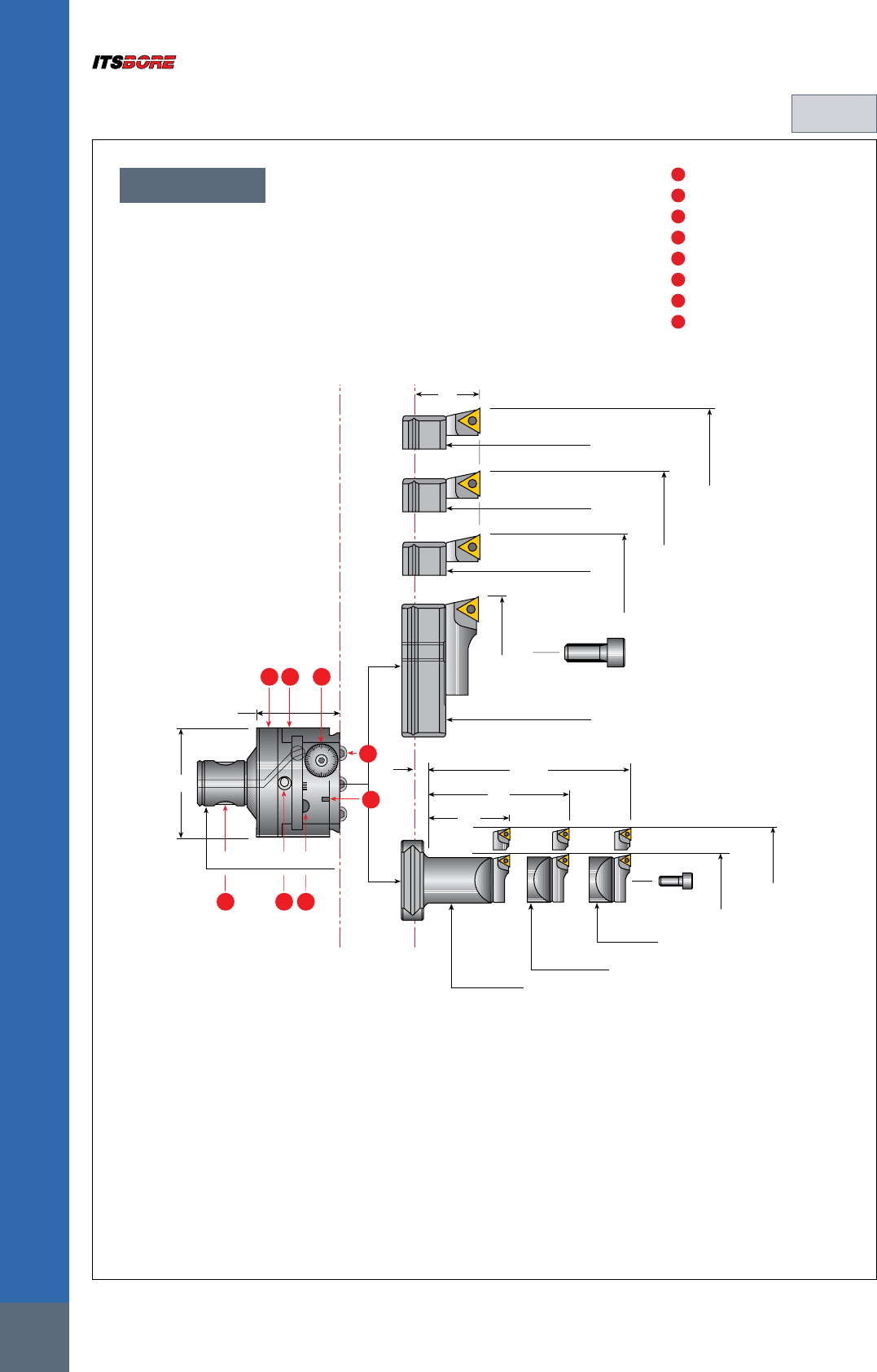 ITSBORE