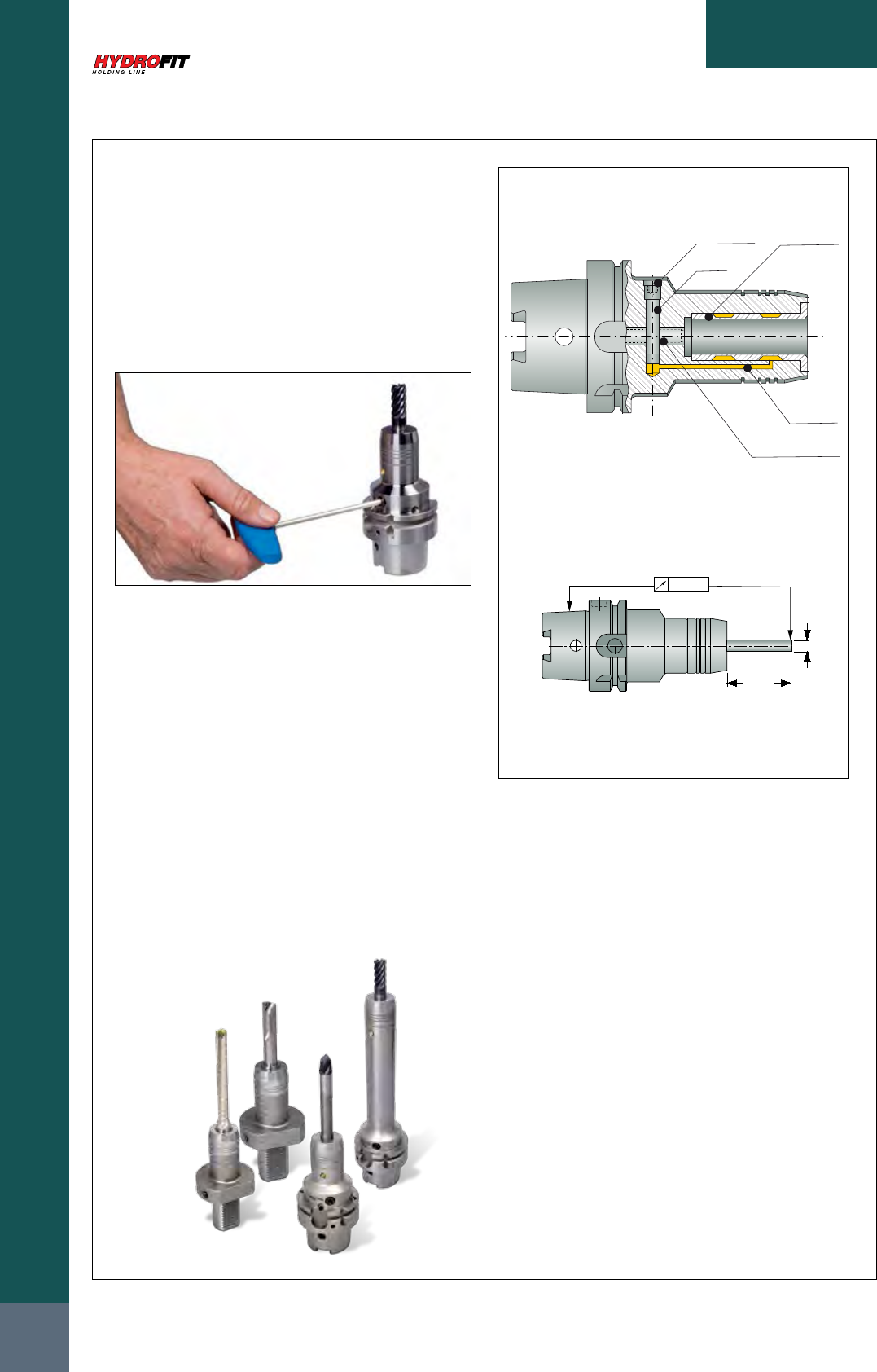 HYDROFIT
HOLDING LINE