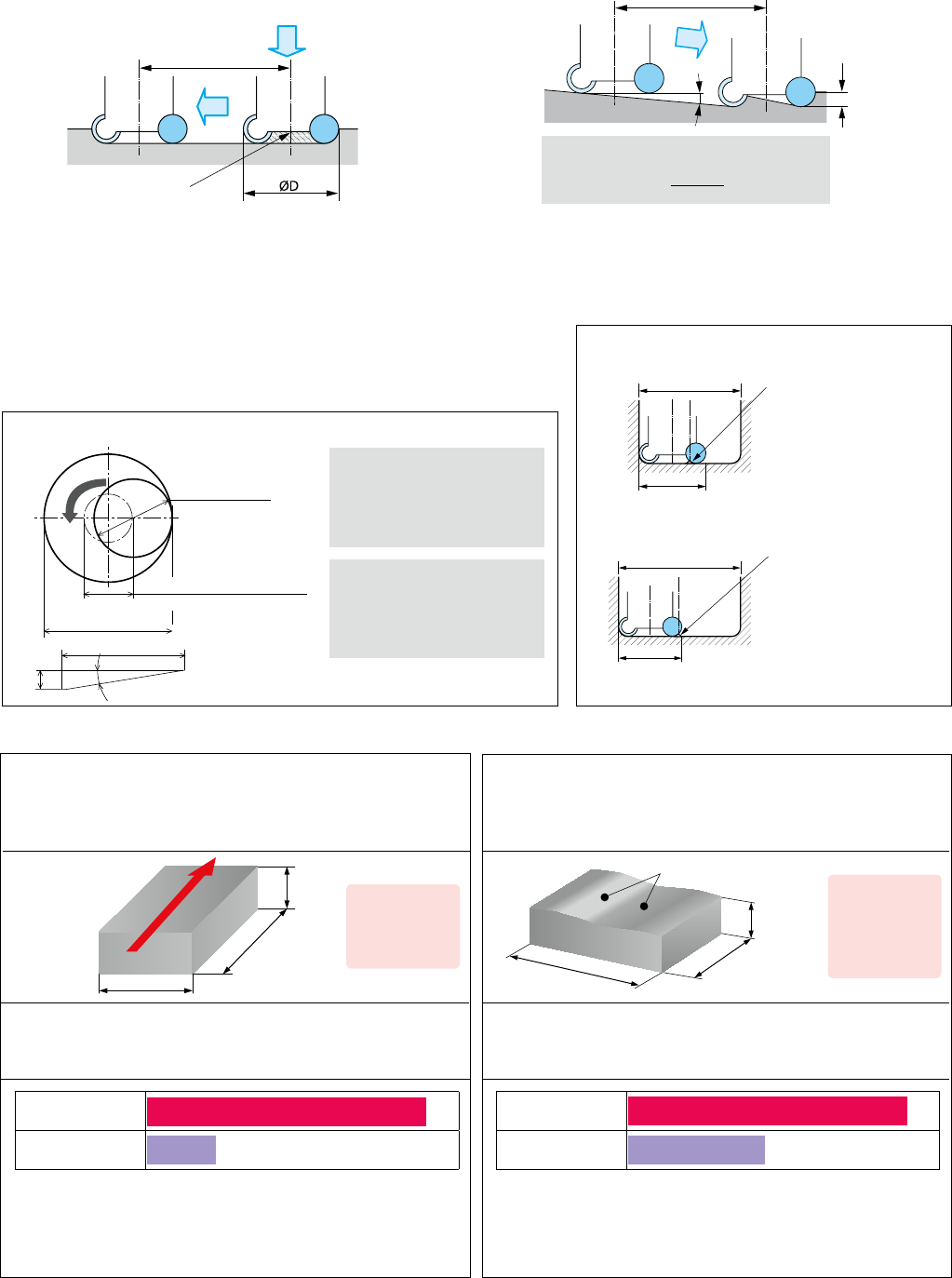 ØD