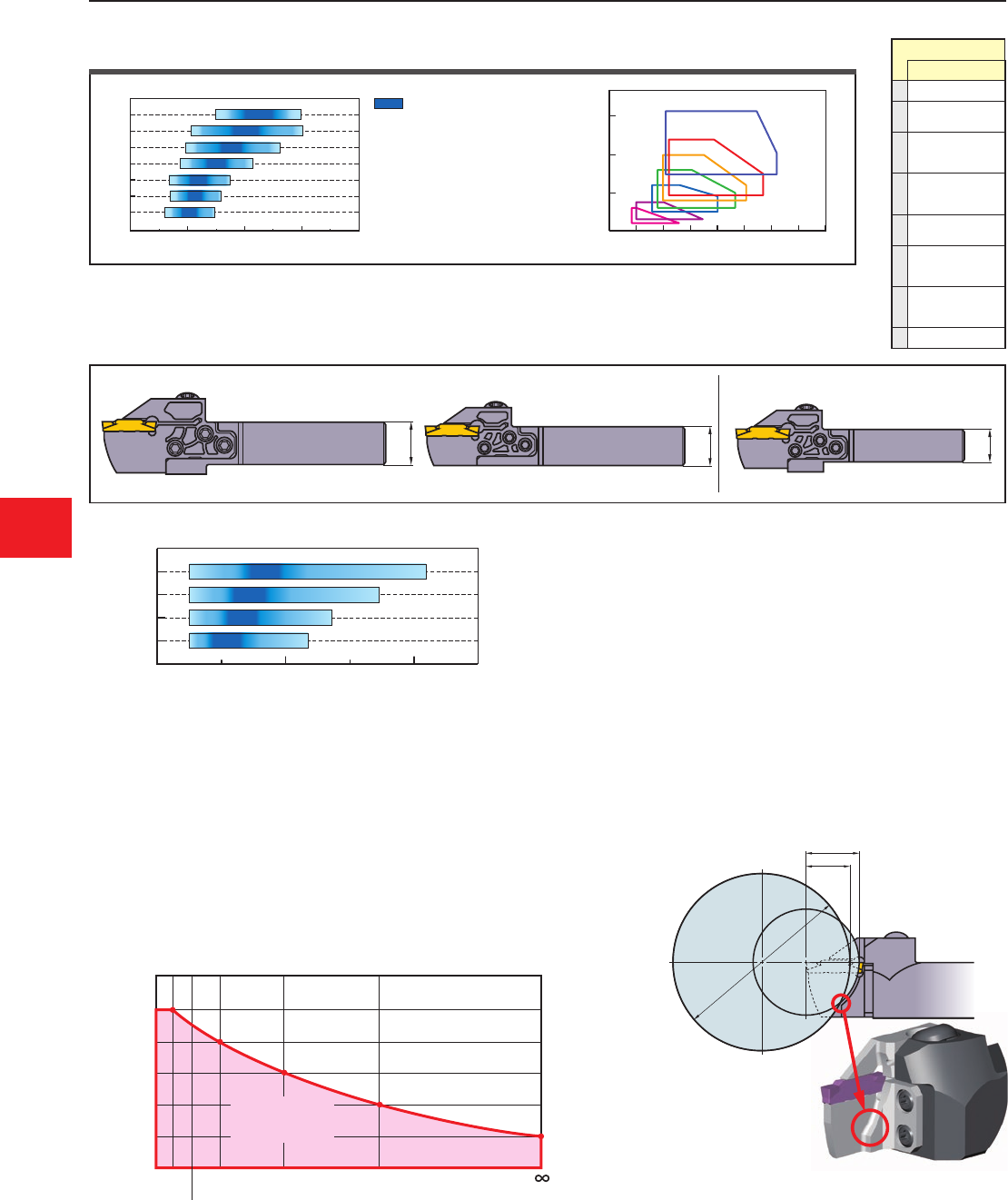 $\infty$