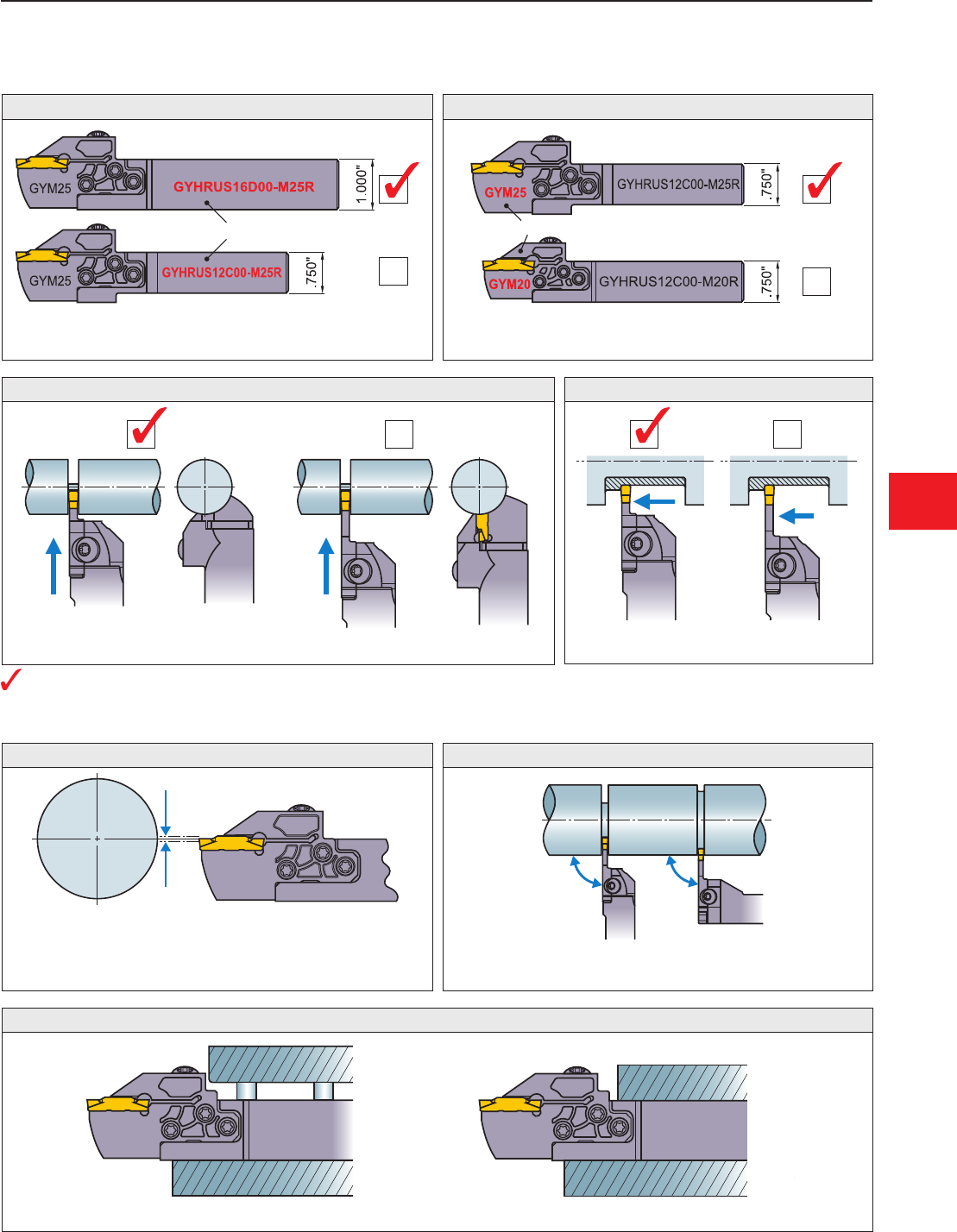 GYM25

GYHRUS16D00-M25R

1.000"

GYM25

GYHRUS12C00-M25R

.750"

GYM25

GYHRUS12C00-M25R

.750"

GYM20

GYHRUS12C00-M20R

.750"