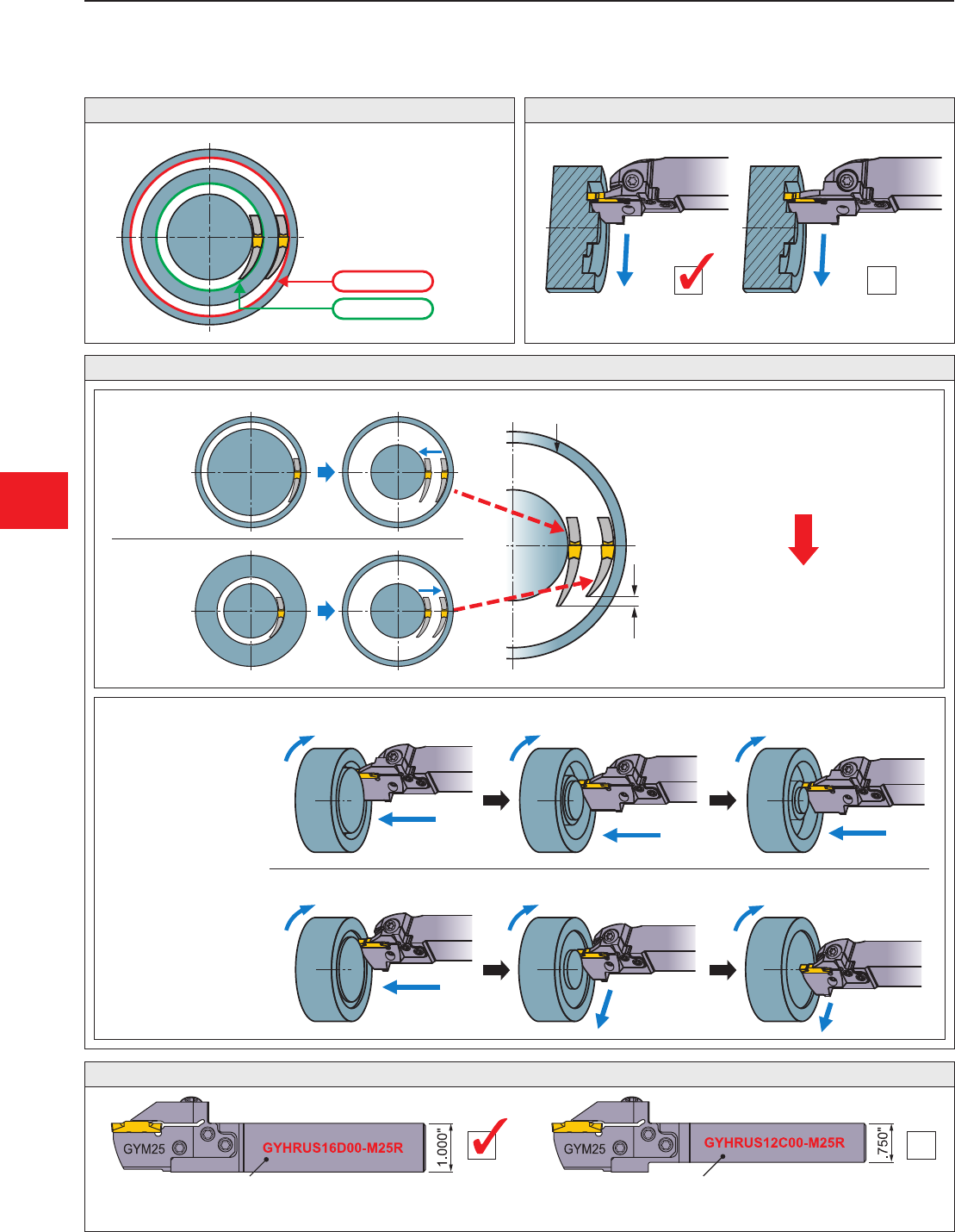 GYM25

GYHRUS16D00-M25R

1.000"

GYM25

GYHRUS12C00-M25R

.750"