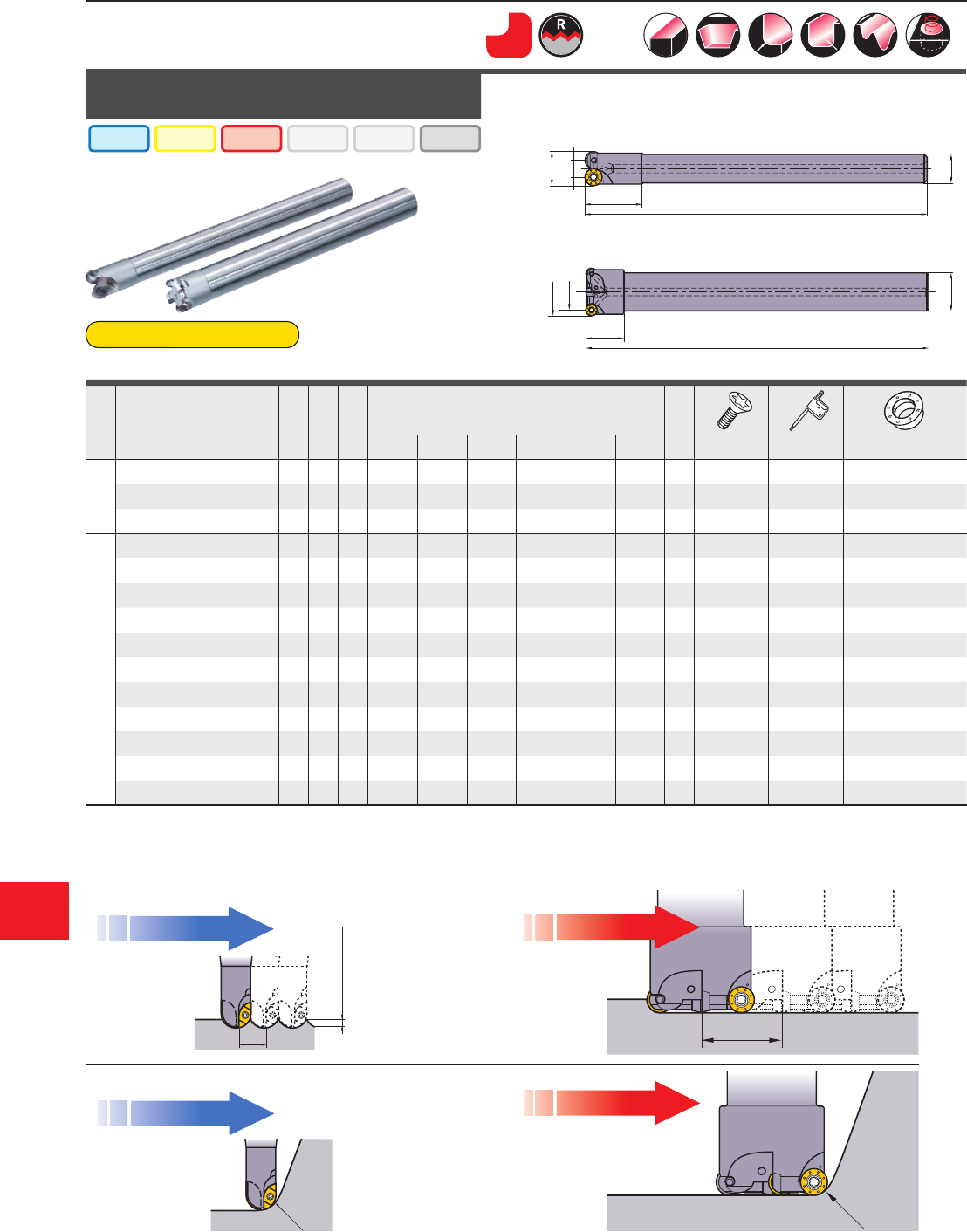 R