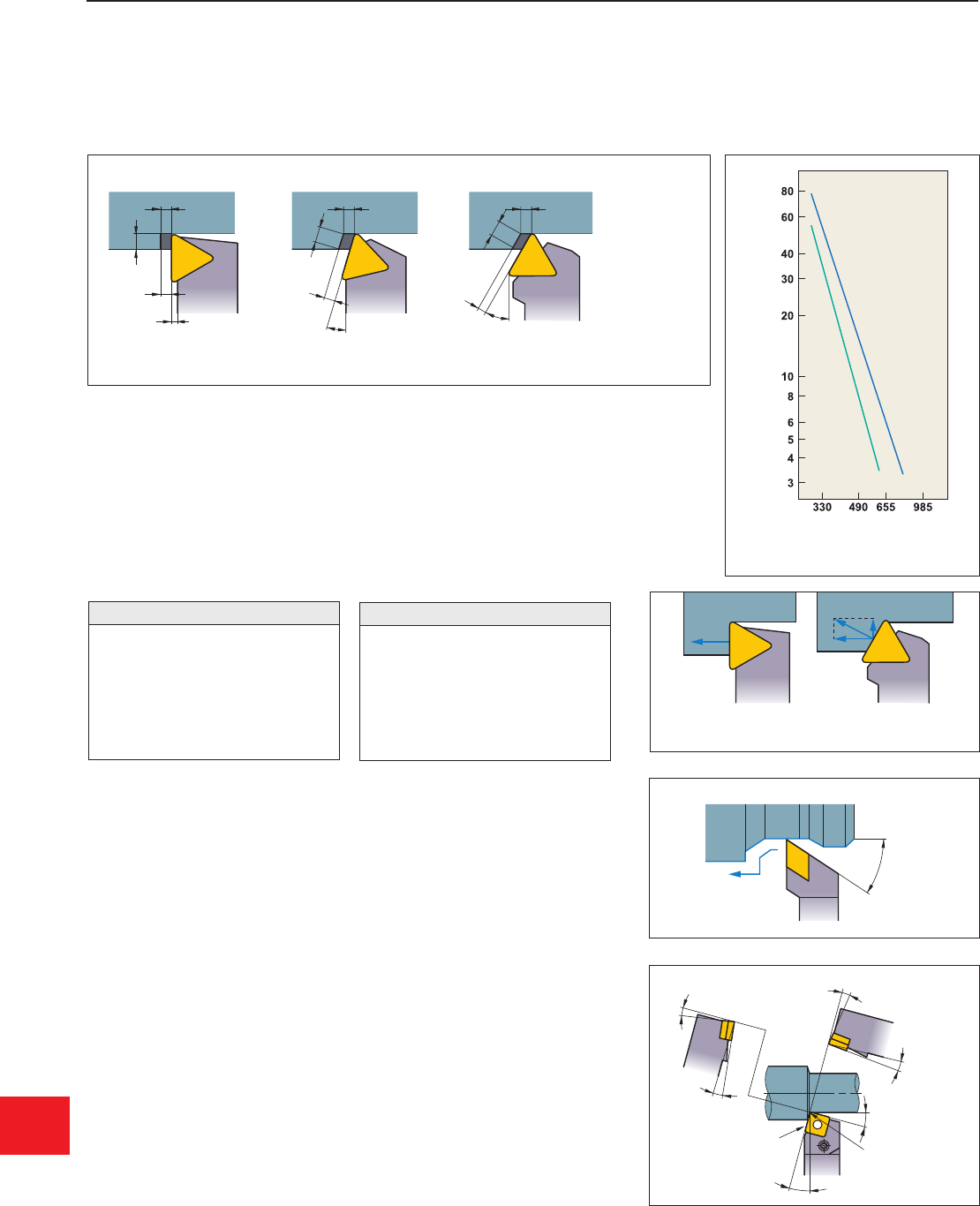 80
60
40
30
20
10
8
6
5
4
3
330
490
655
985