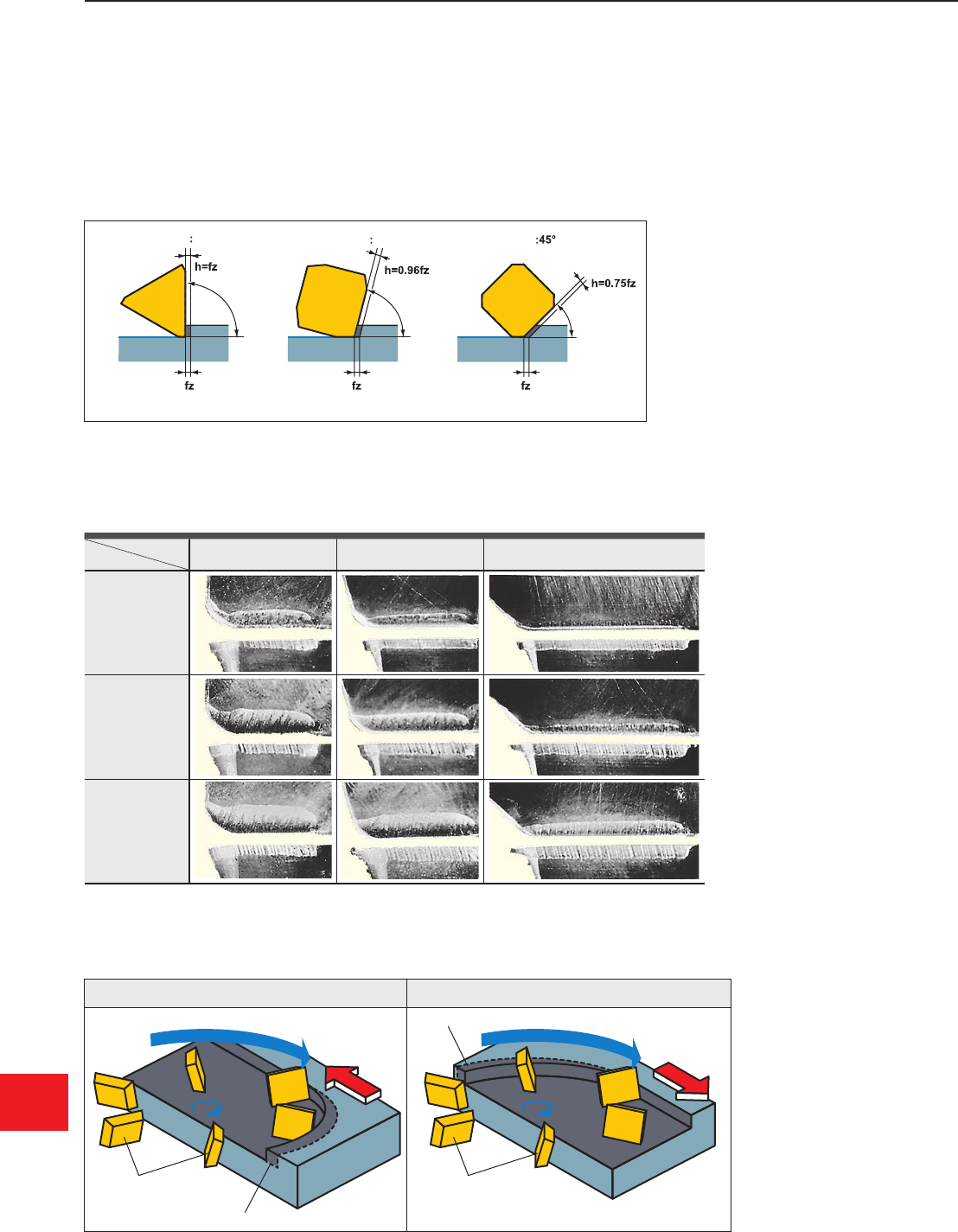 :

h=fz

fz

:

h=0.96fz

fz

:45°

h=0.75fz

fz