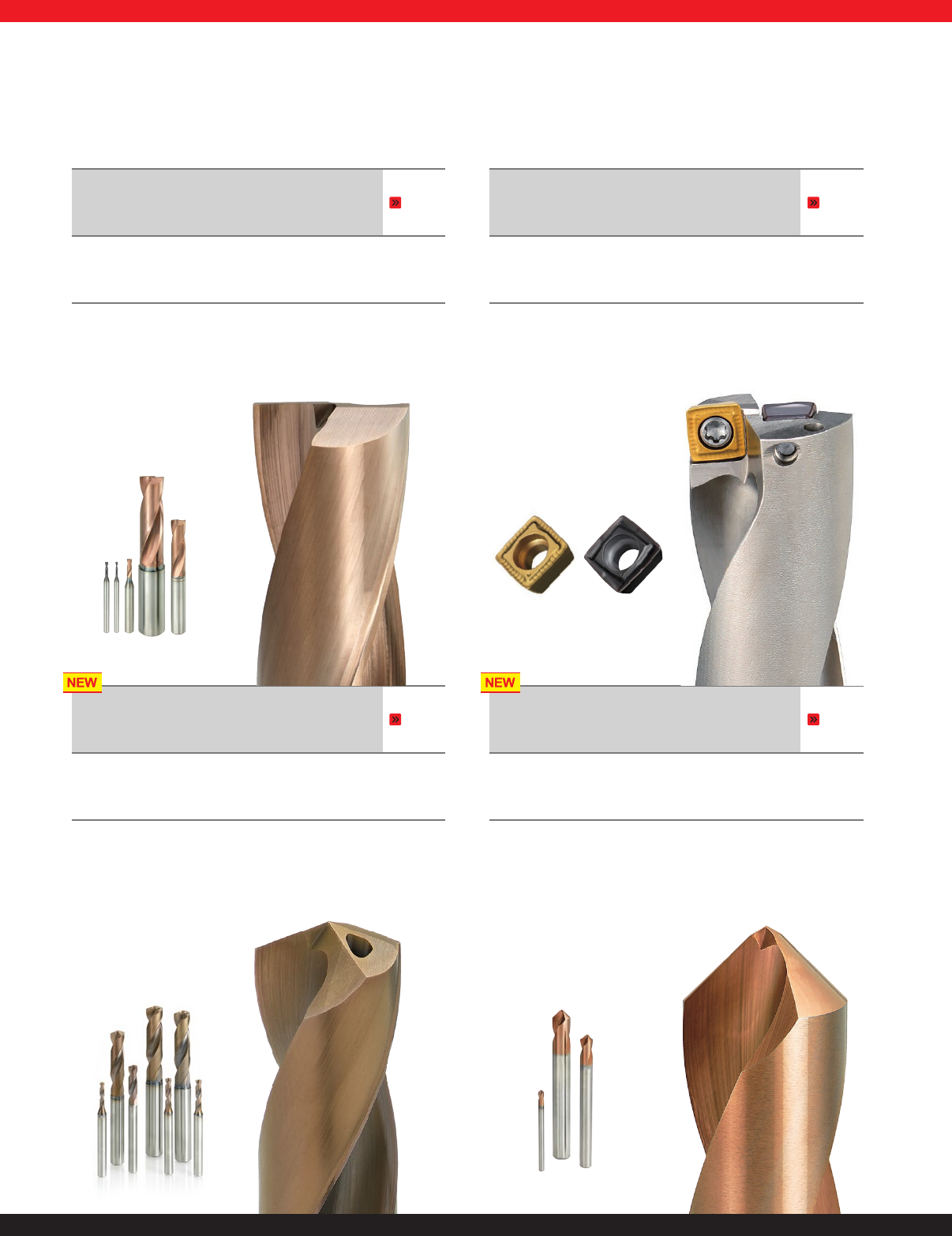 NEW

NEW