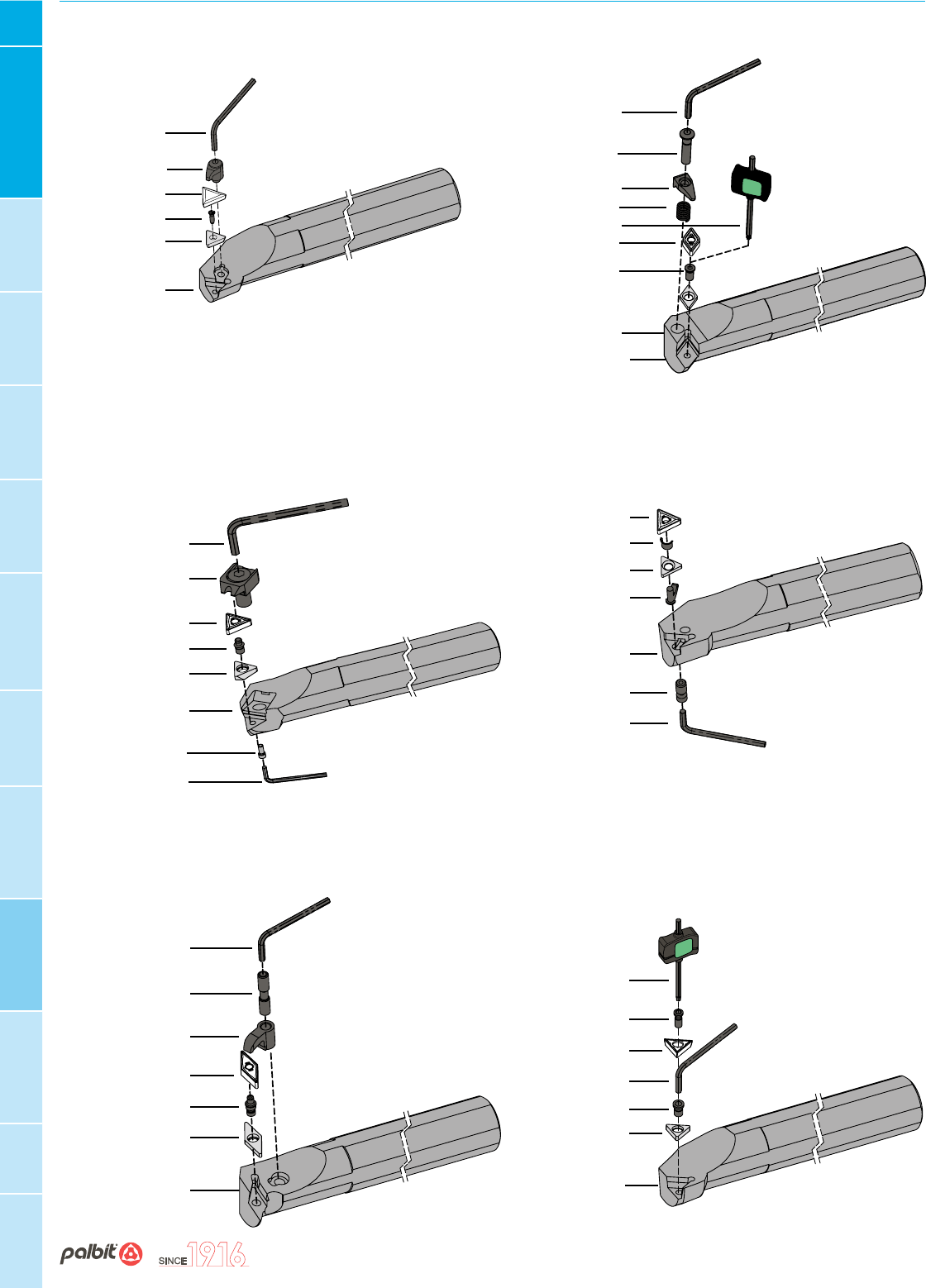 palbit SINCE 1916