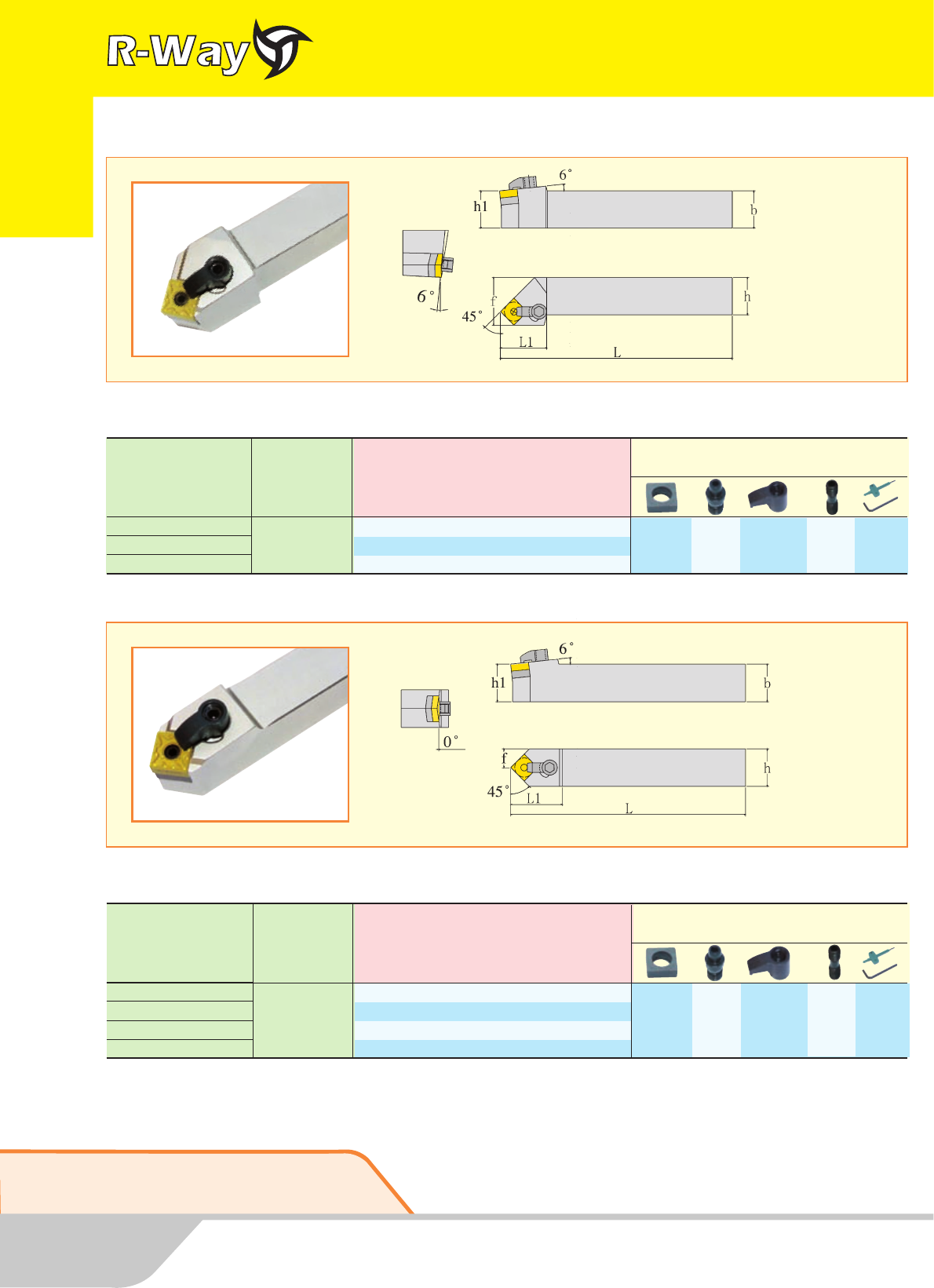 R-Way

6°

h1

b

6°

f

h

45°

L1

L

6°

h1

b

0°

f

h

45°

L1

L