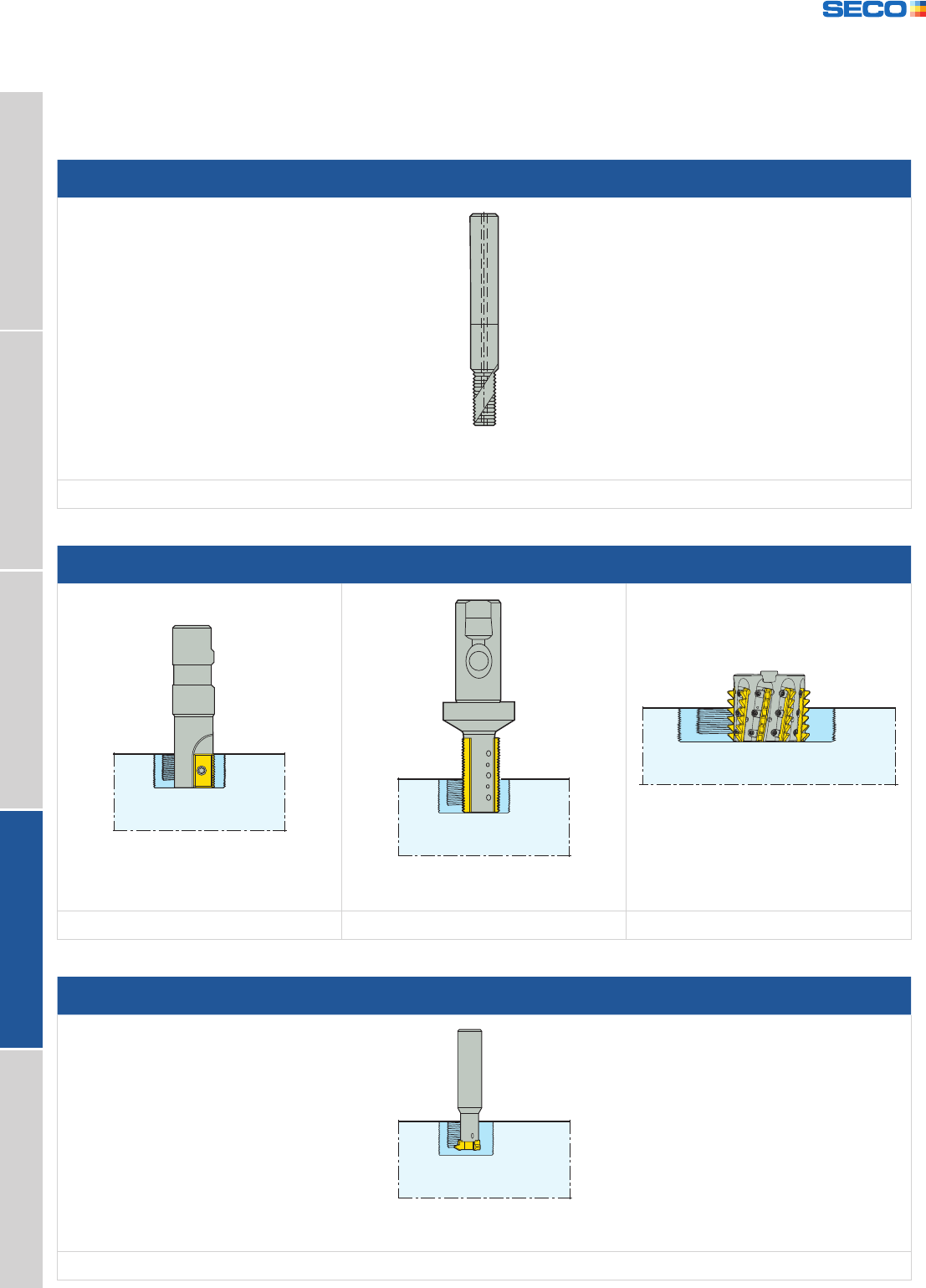 SECO