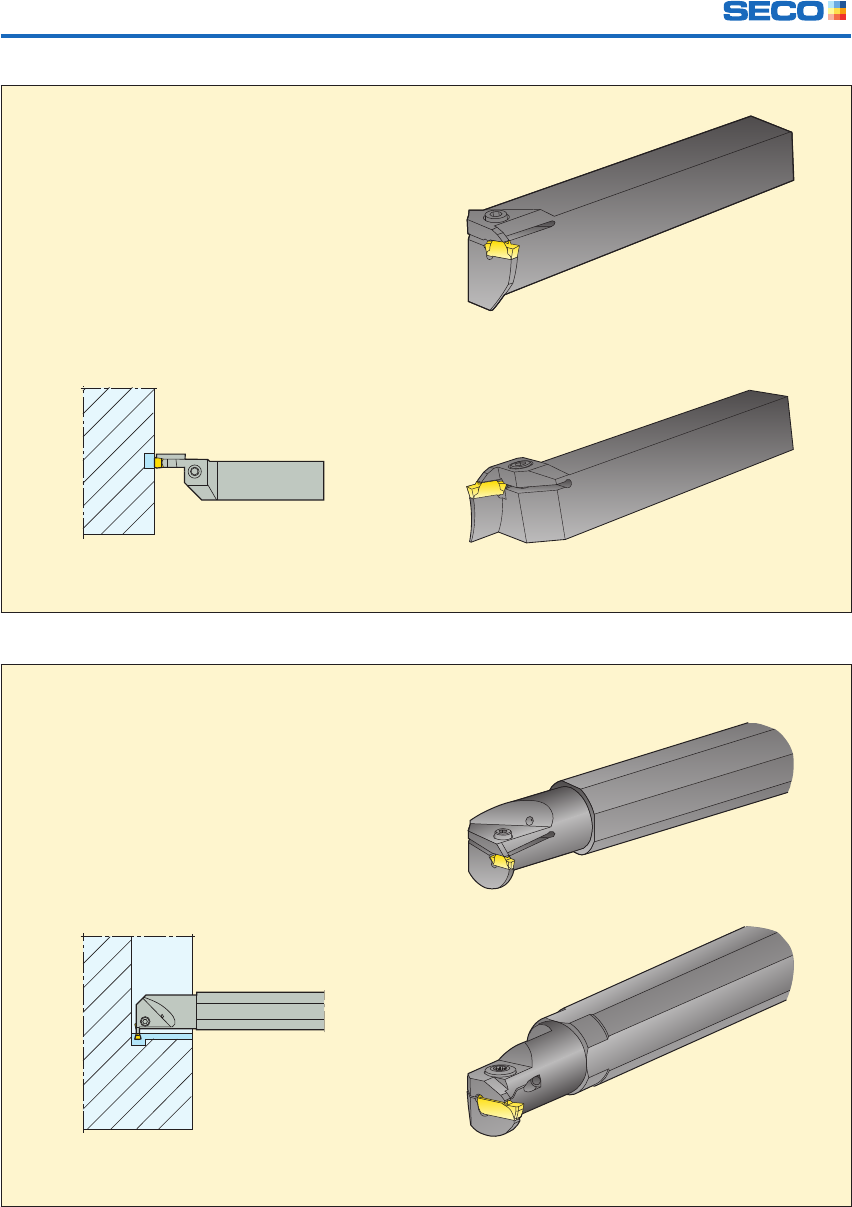 SECO