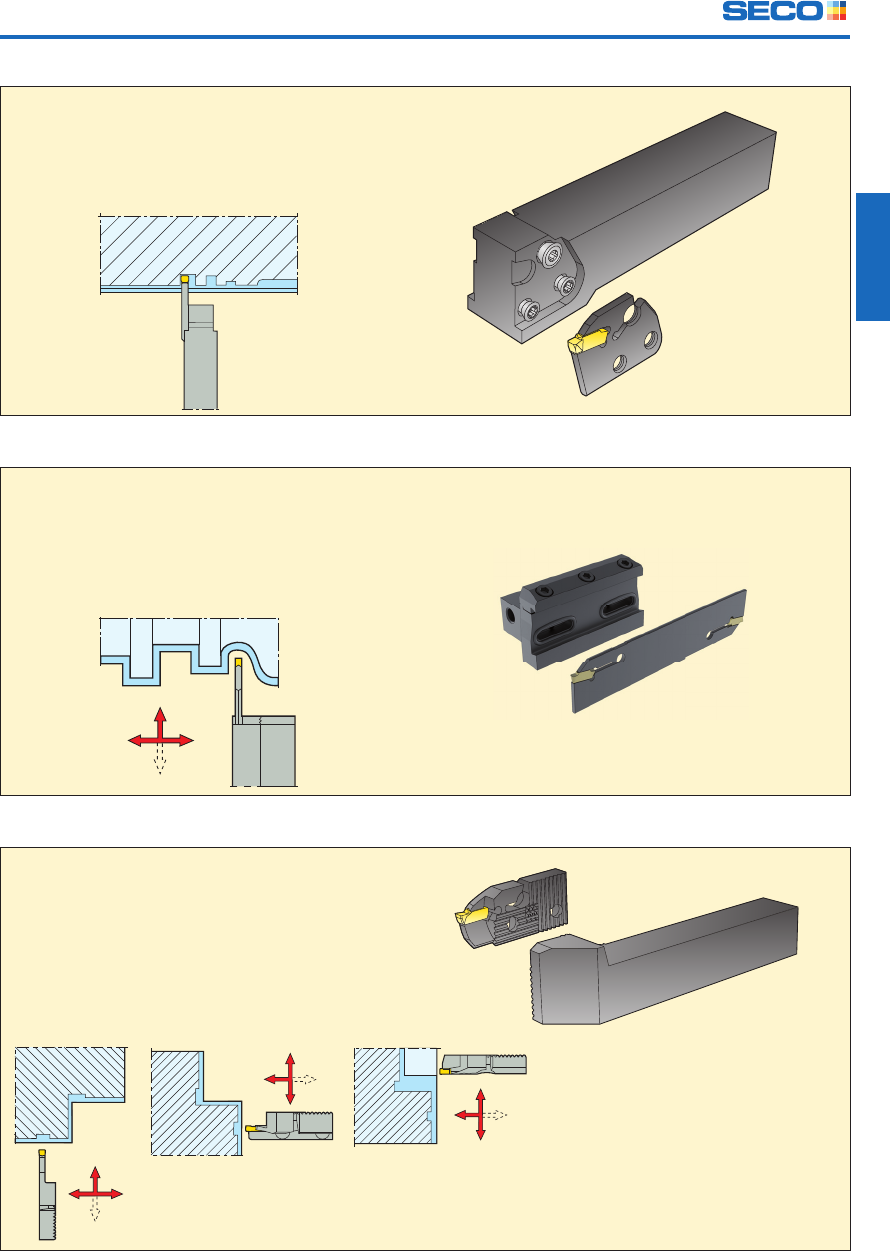 SECO