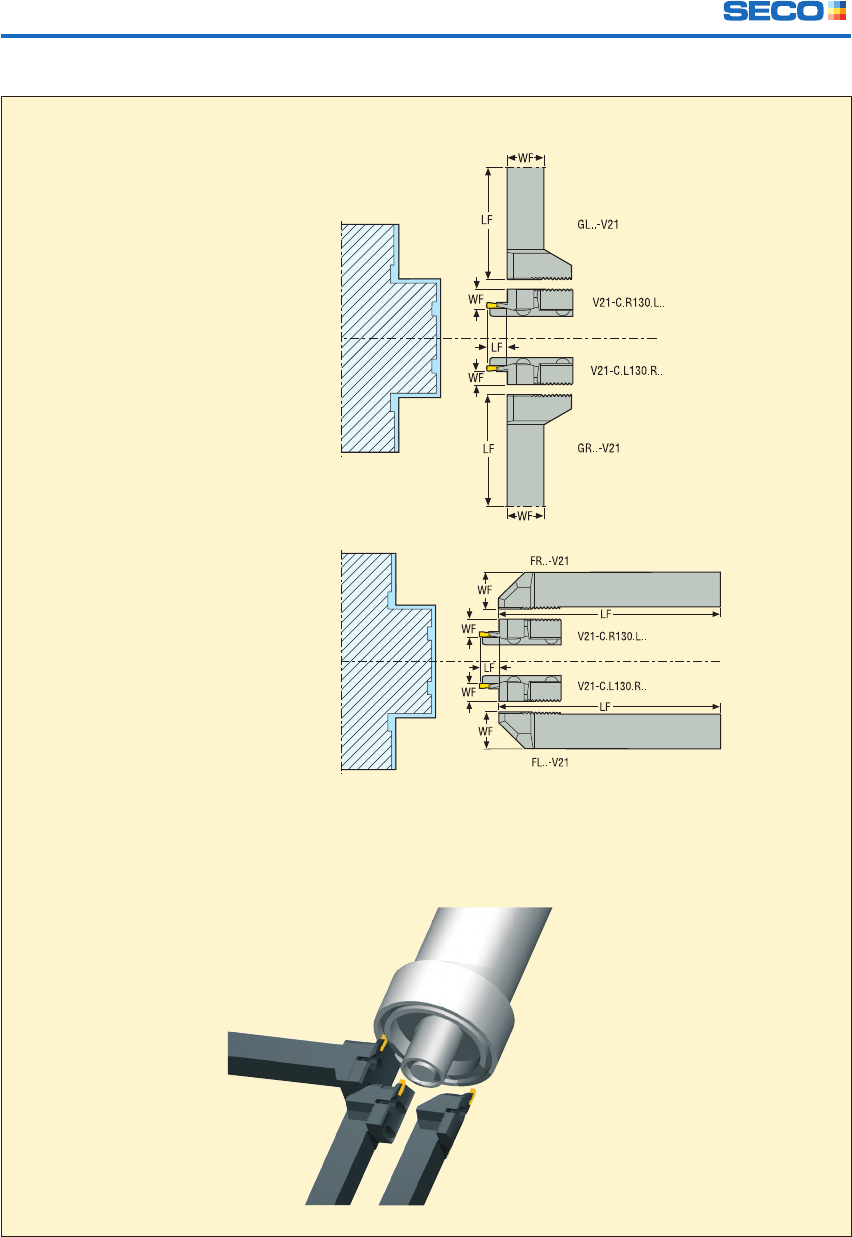 SECO

WF
LF
GL..-V21
WF
V21-C.R130.L..
LF
WF
V21-C.L130.R..
LF
GR..-V21
WF

FR..-V21
WF
LF
WF
V21-C.R130.L..
LF
WF
V21-C.L130.R..
LF
WF
FL..-V21